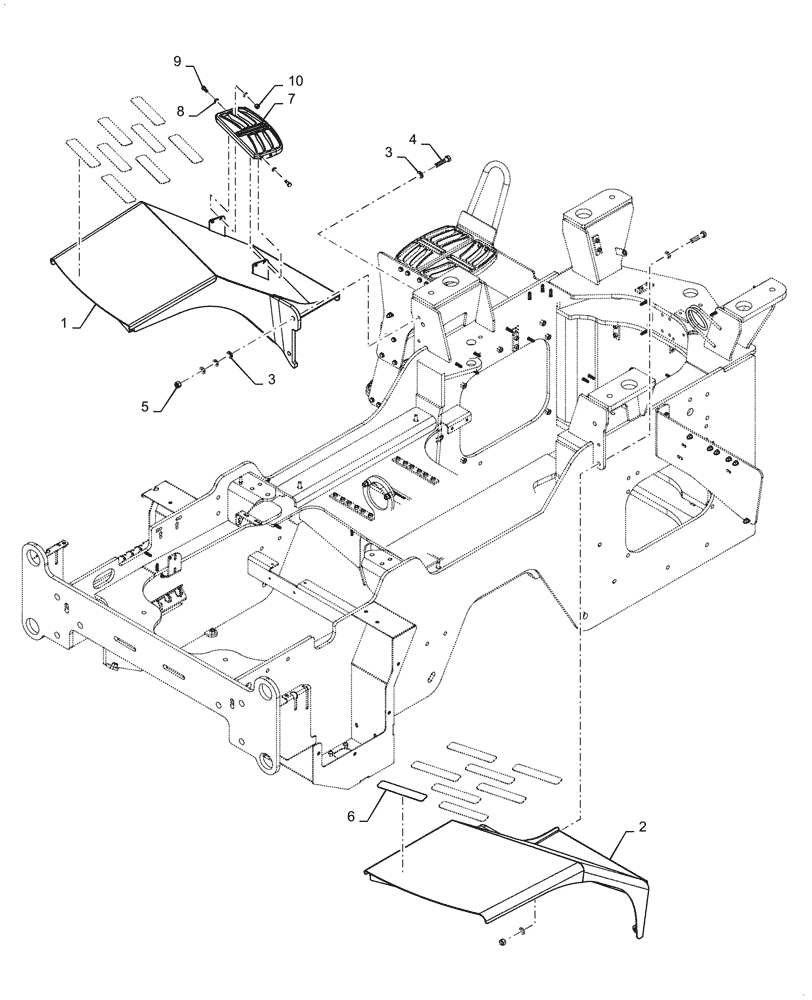 9
10
8
7
4
3
1
3
5
6
2