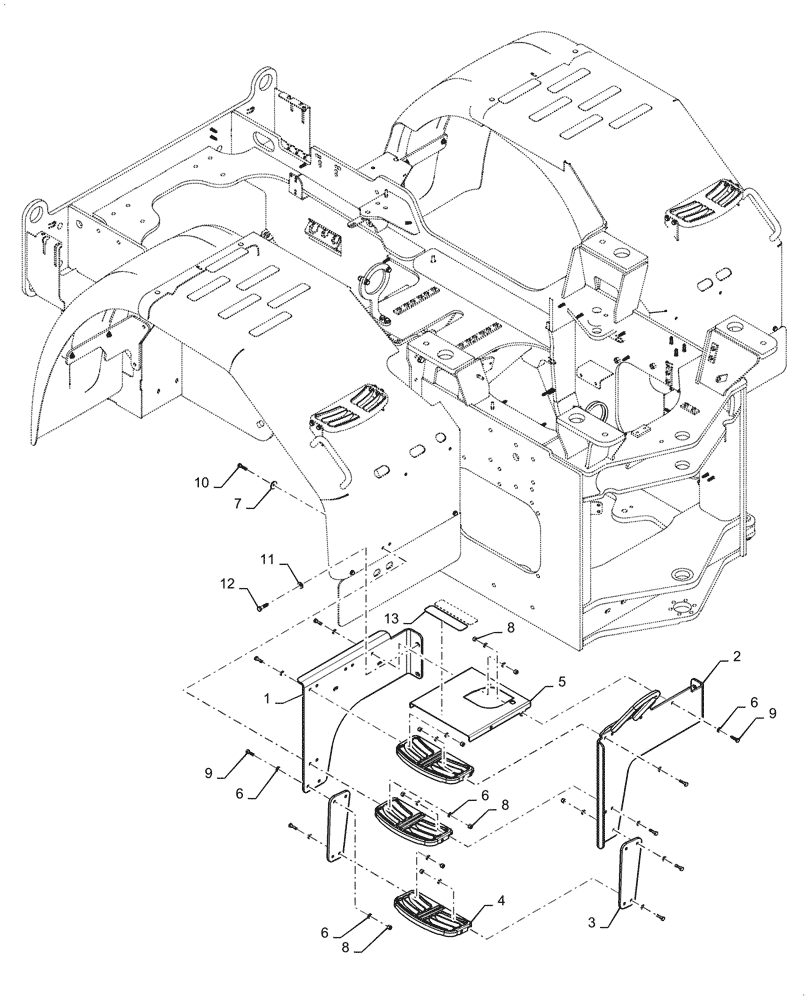 10
7
11
12
13
8
1
5
2
6
9
9
6
6
8
4
3
6
8