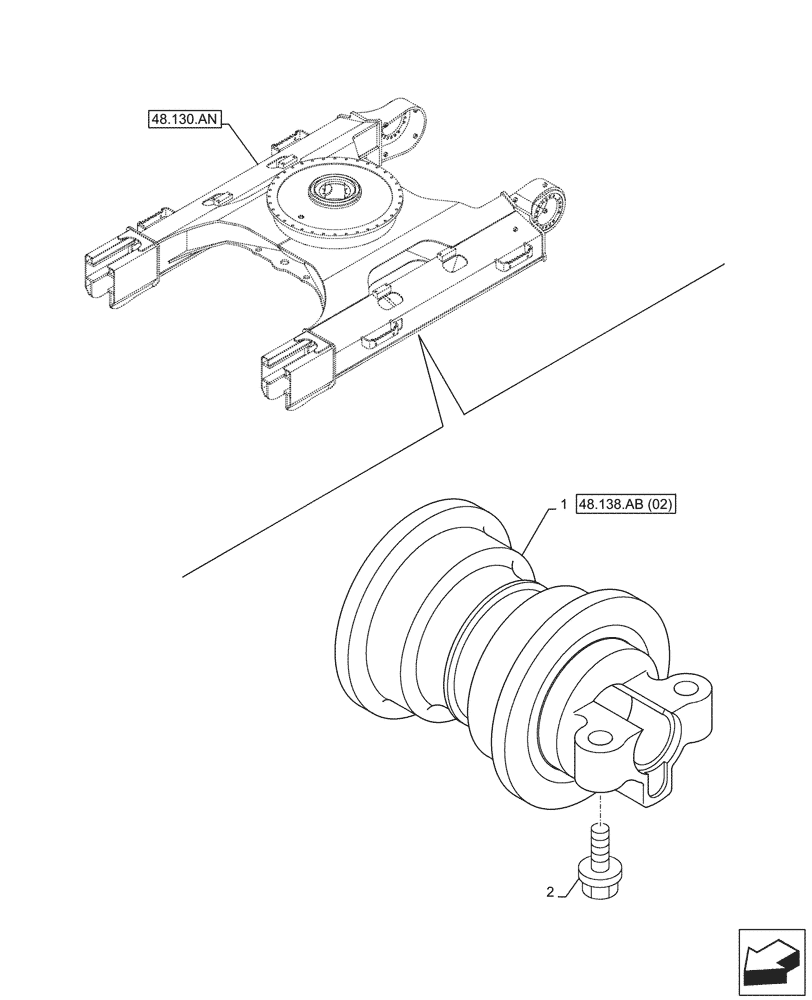 48.130.AN

1 48.138.AB (02)

2