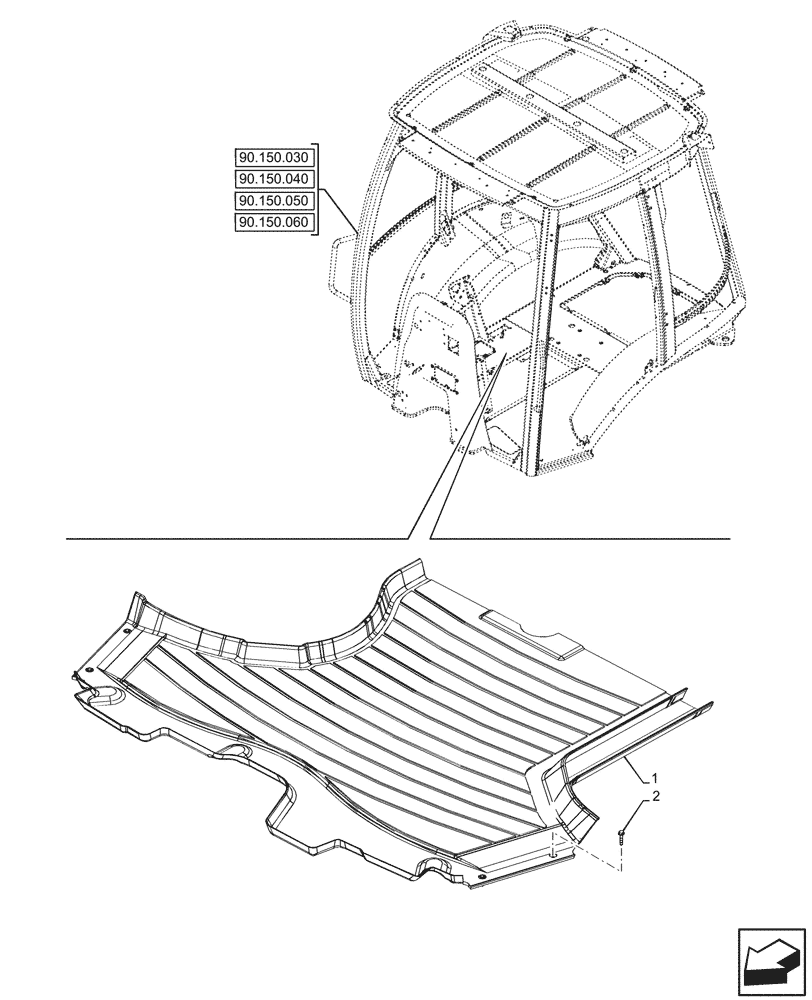 90.150.030
90.150.040
90.150.050
90.150.060

1
2