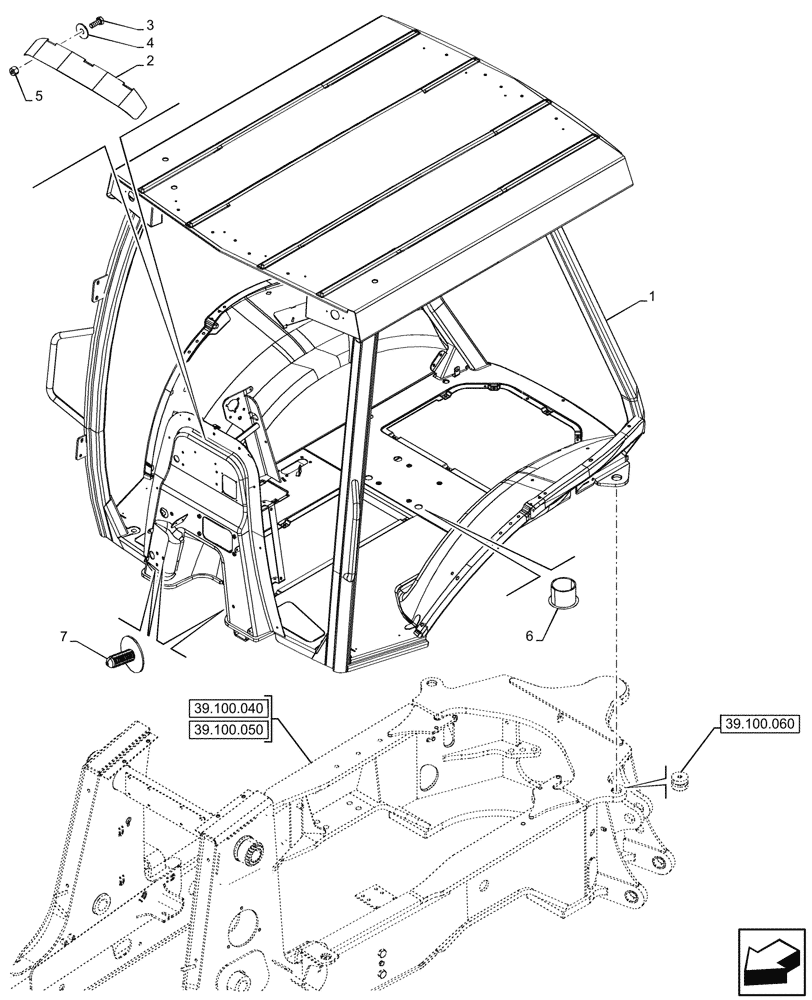 3
4
2
5
1
6
7
39.100.040
39.100.050
39.100.060