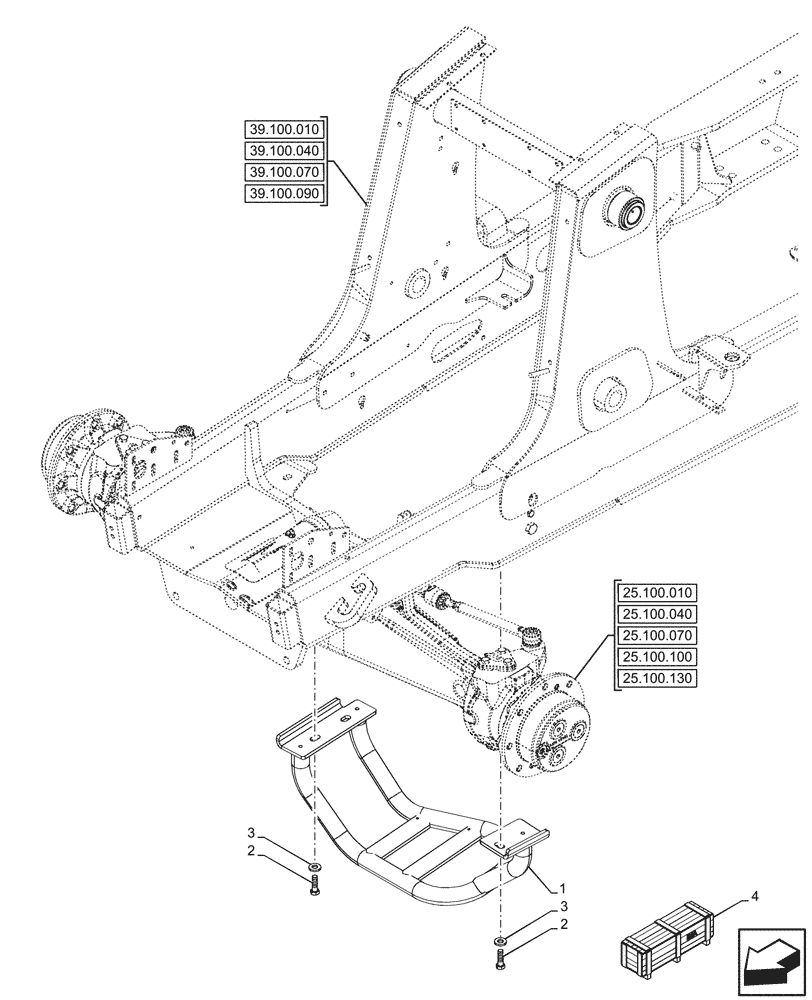 39.100.010
39.100.040
39.100.070
39.100.090

25.100.010
25.100.040
25.100.070
25.100.100
25.100.130

3
2
1
3
2
4