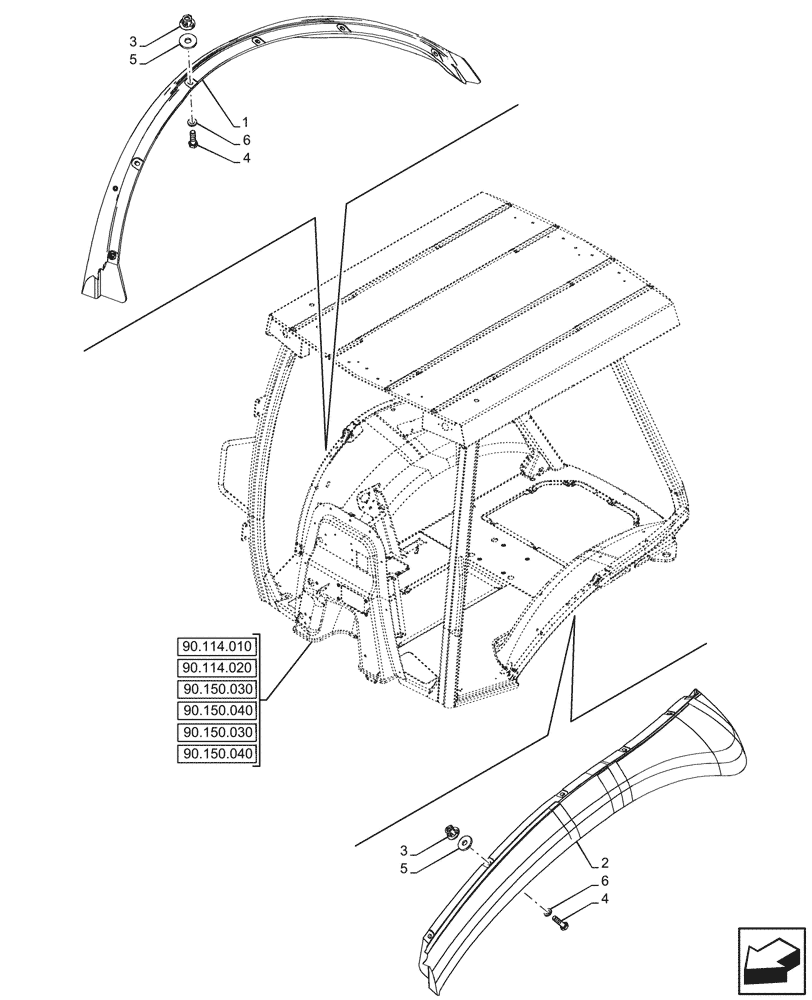 3
5
1
6
4
90.114.010
90.114.020
90.150.030
90.150.040
90.150.030
90.150.040
3
5
2
6
4