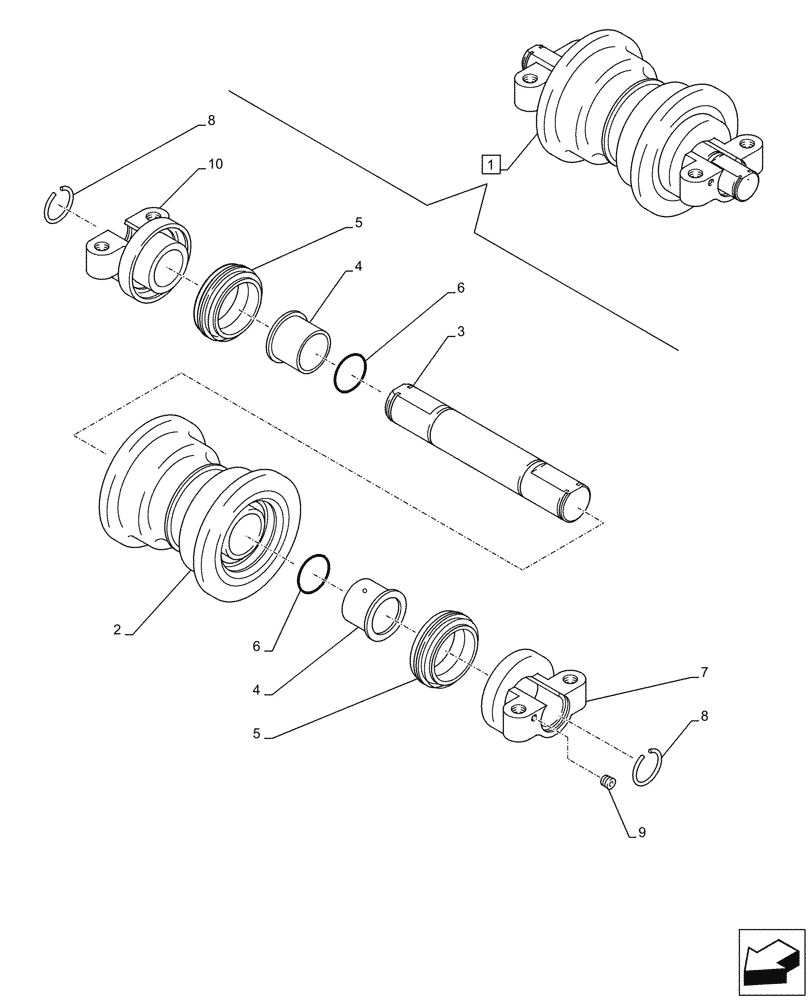 1
8
10
5
4
6
3
2
6
4
5
7
8
9