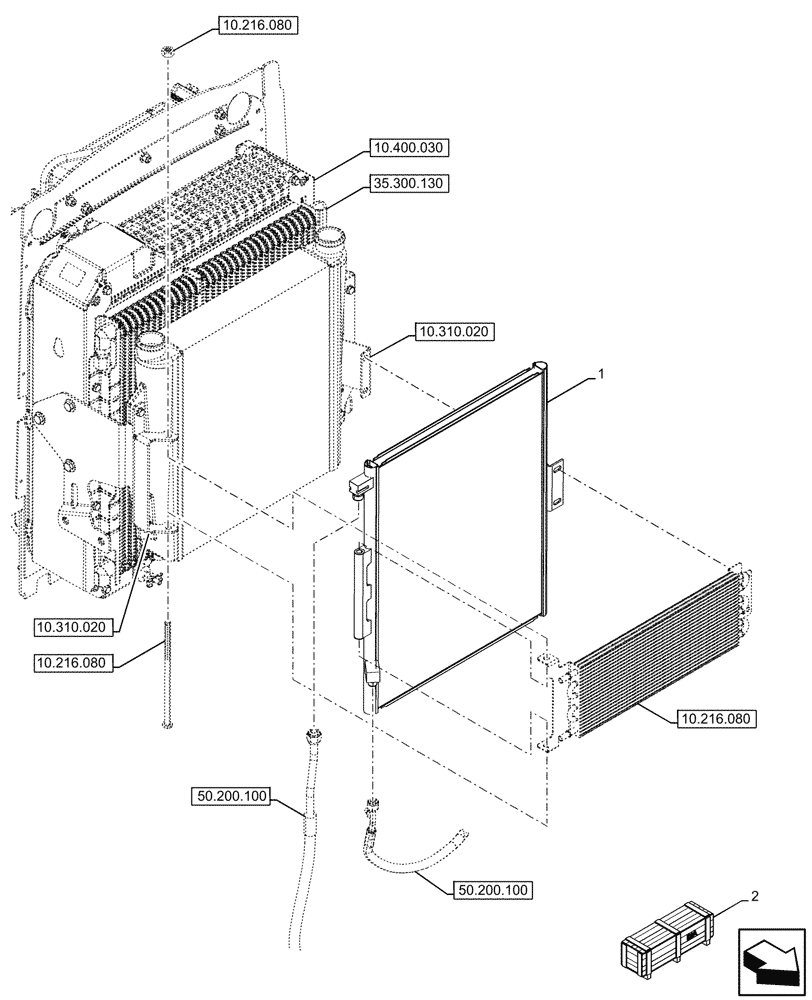 10.216.080
10.400.030
35.300.130
10.310.020
1
10.310.020
10.216.080
10.216.080
50.200.100
50.200.100
2