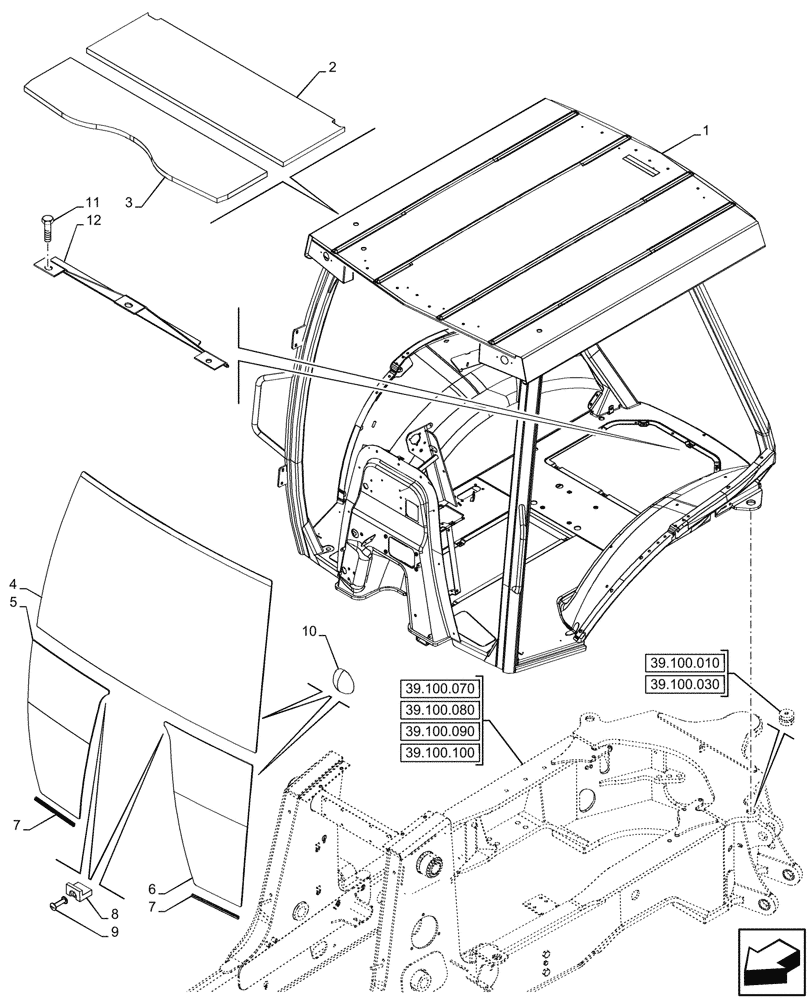 2
1
3
11
12
4
5
10
39.100.010
39.100.030
39.100.070
39.100.080
39.100.090
39.100.100
7
6
7
8
9