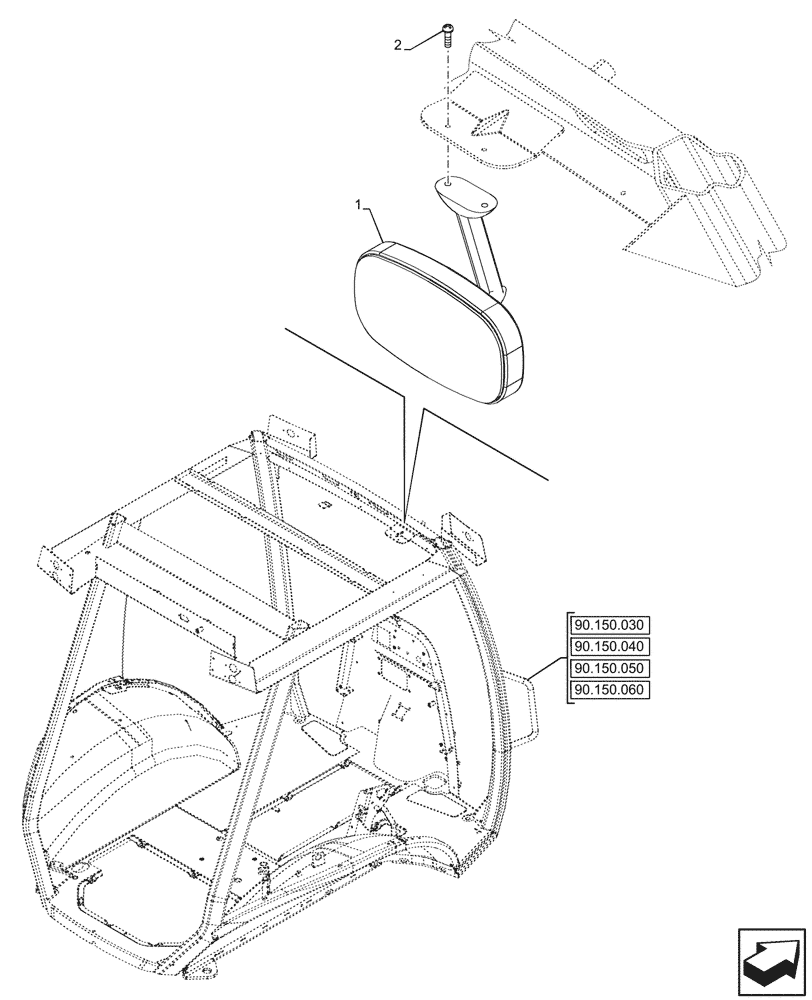 2

1

90.150.030
90.150.040
90.150.050
90.150.060