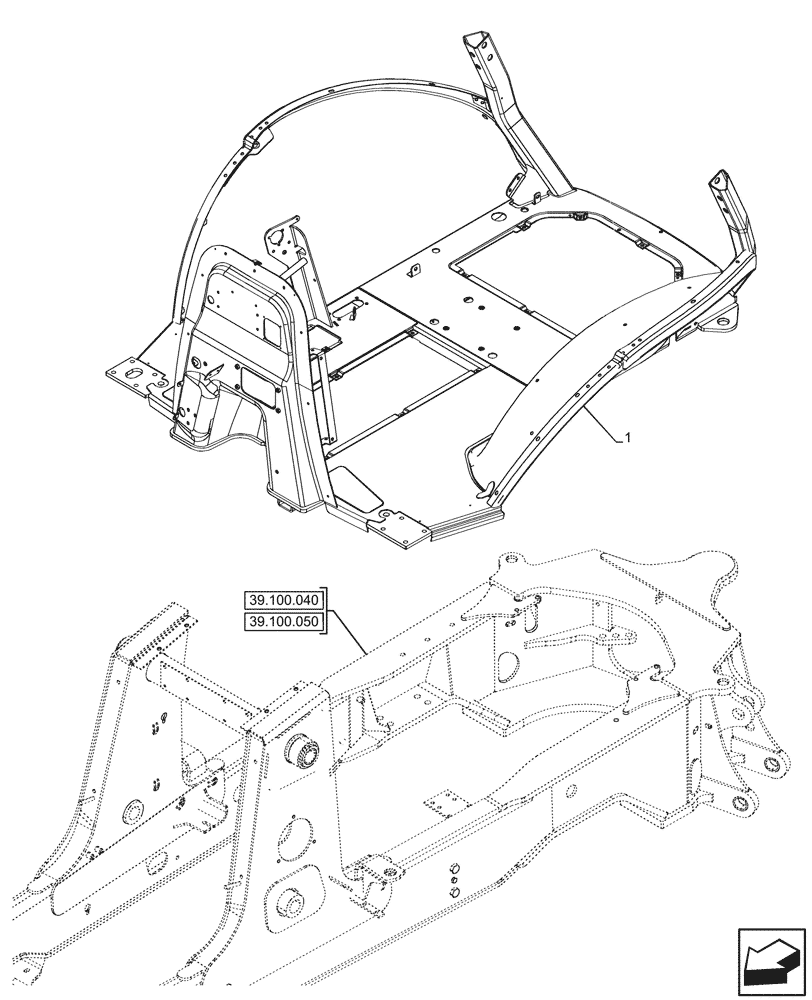 1

39.100.040
39.100.050