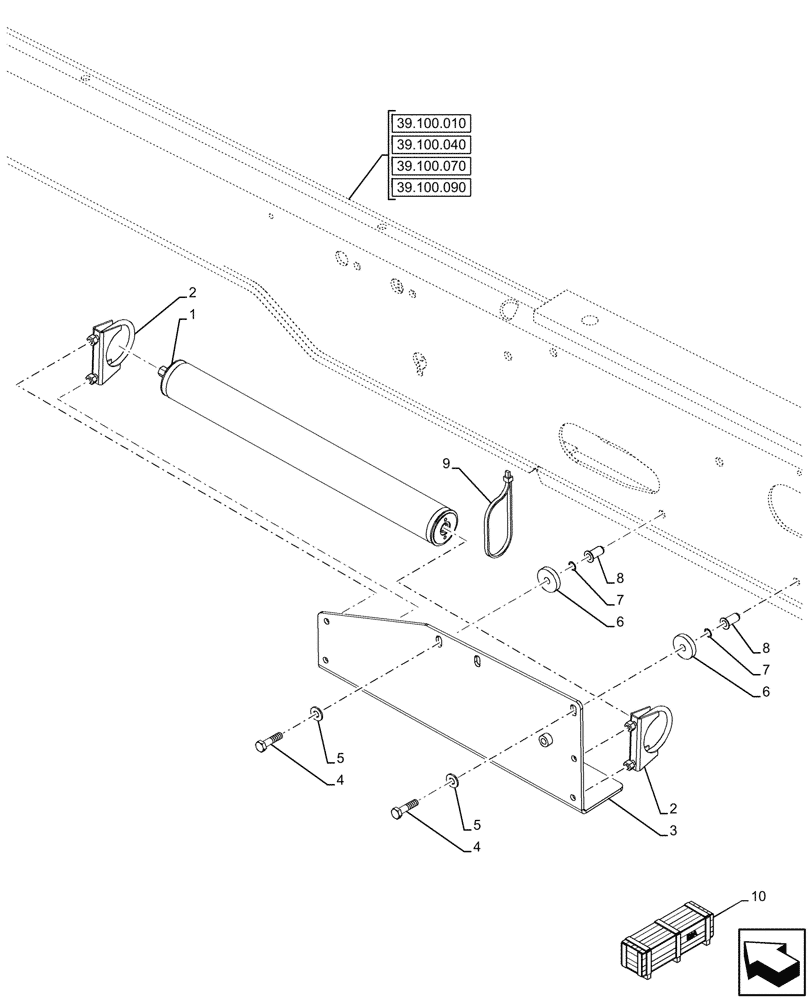 39.100.010
39.100.040
39.100.070
39.100.090

2
1
9
8
7
6
8
7
6
5
4
5
4
2
3
10