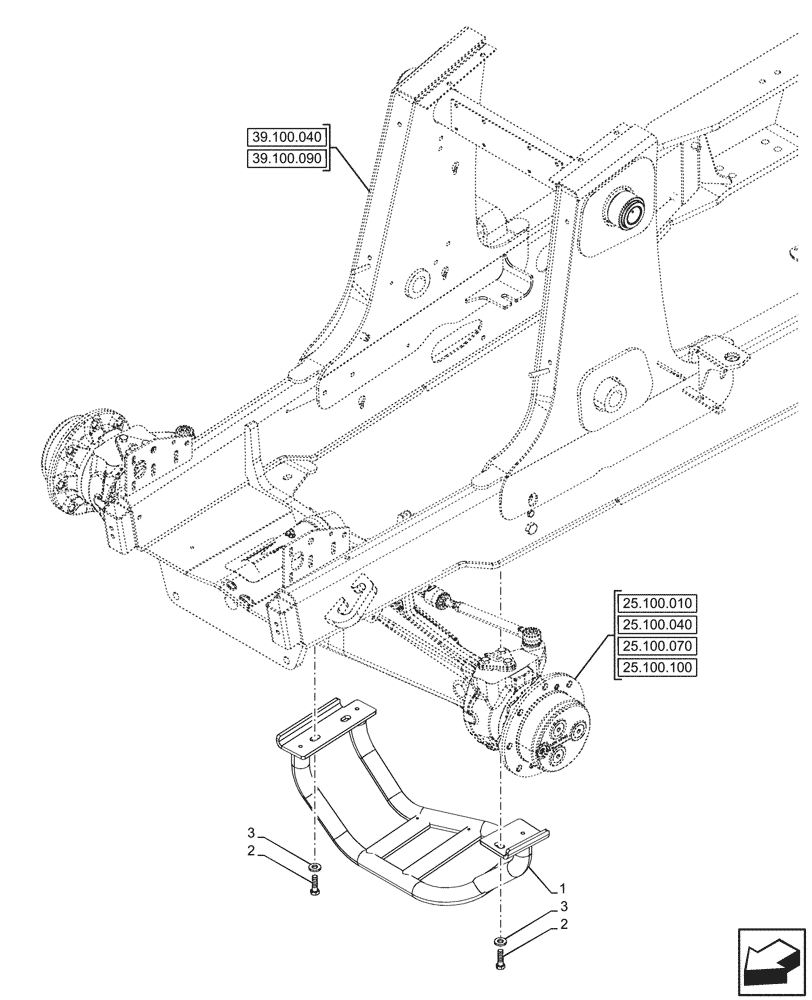 39.100.040
39.100.090

25.100.010
25.100.040
25.100.070
25.100.100

3
2
1
3
2