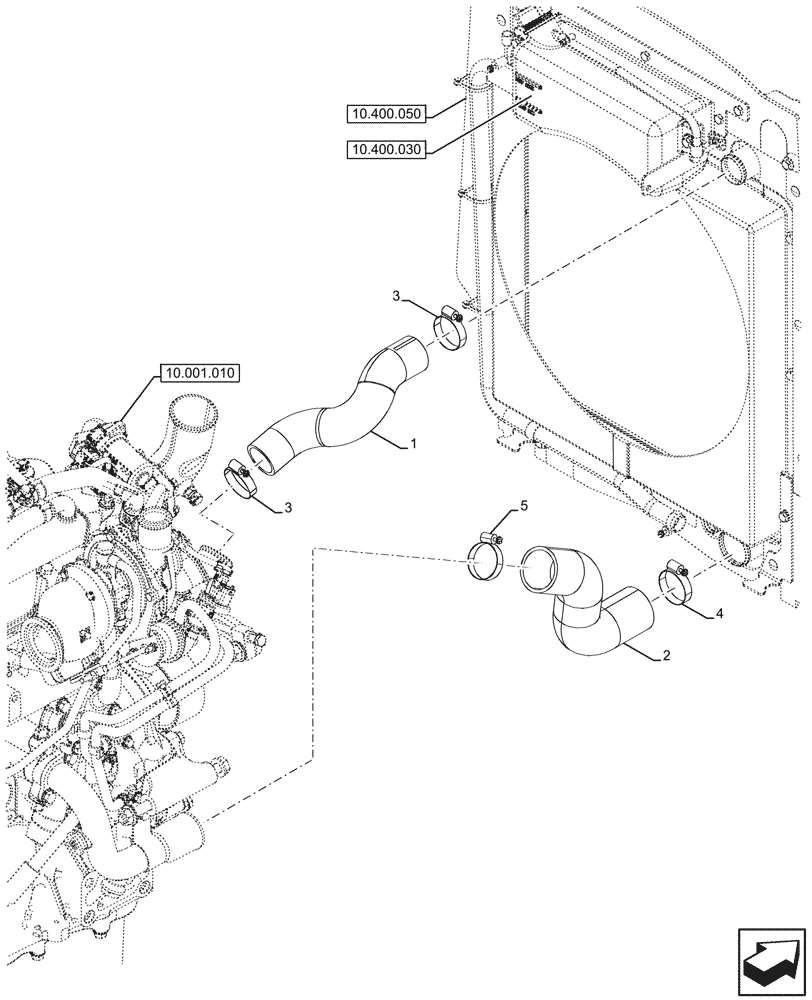 10.400.050
10.400.030
3
10.001.010
1
3
5
4
2