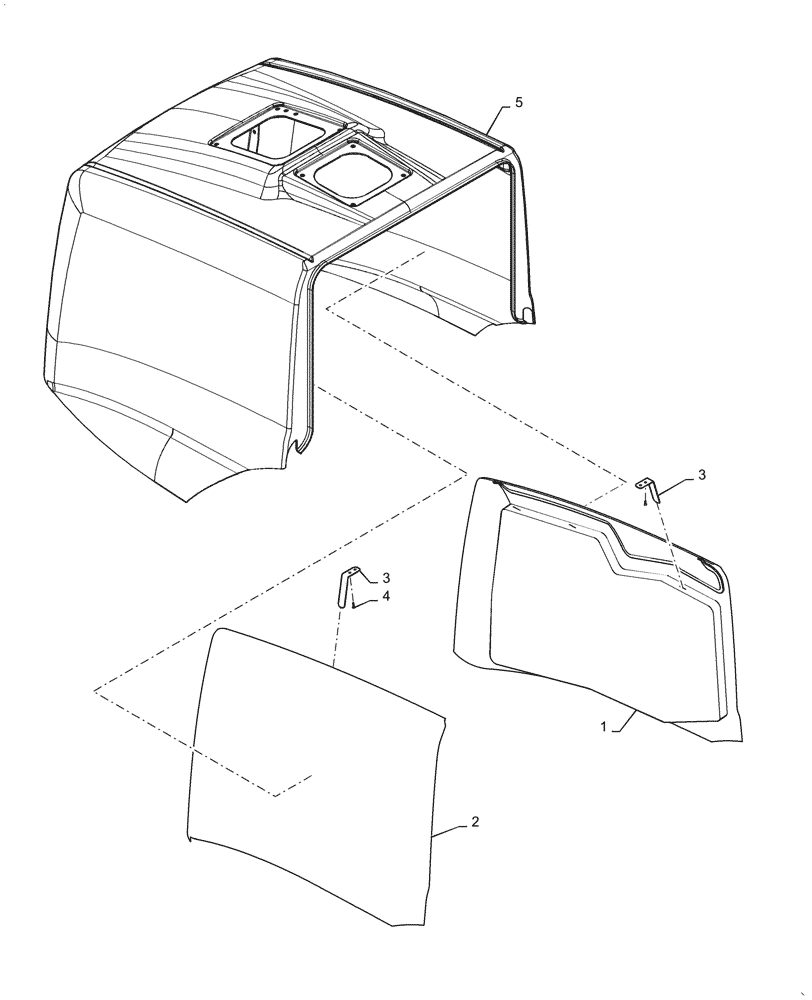 5

3

3

4

1

2