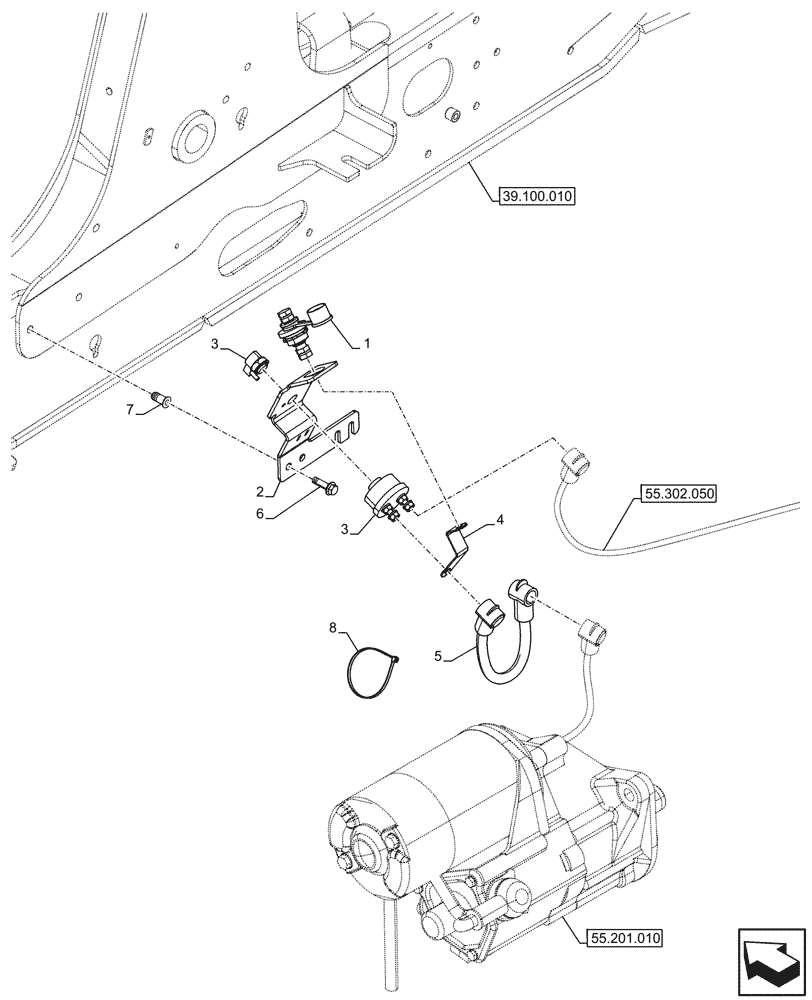 39.100.010

1

3

7

2

6

3

4

55.302.050

8

5

55.201.010