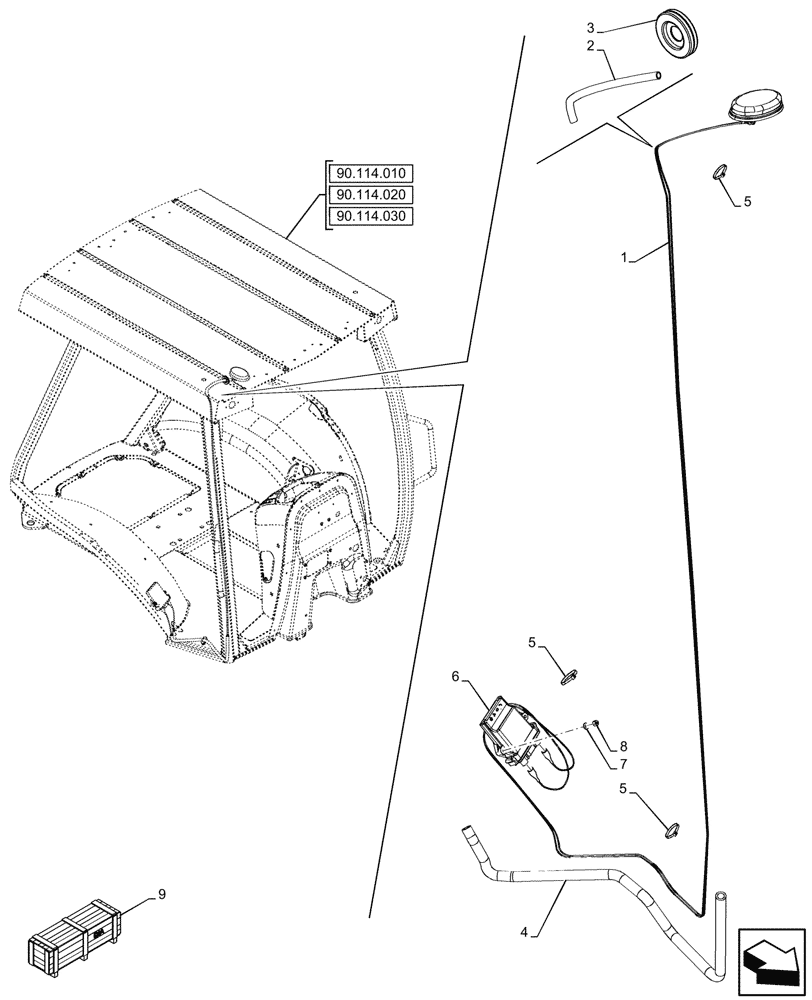 90.114.010
90.114.020
90.114.030

3
2
5
1
5
6
8
7
5
4
9