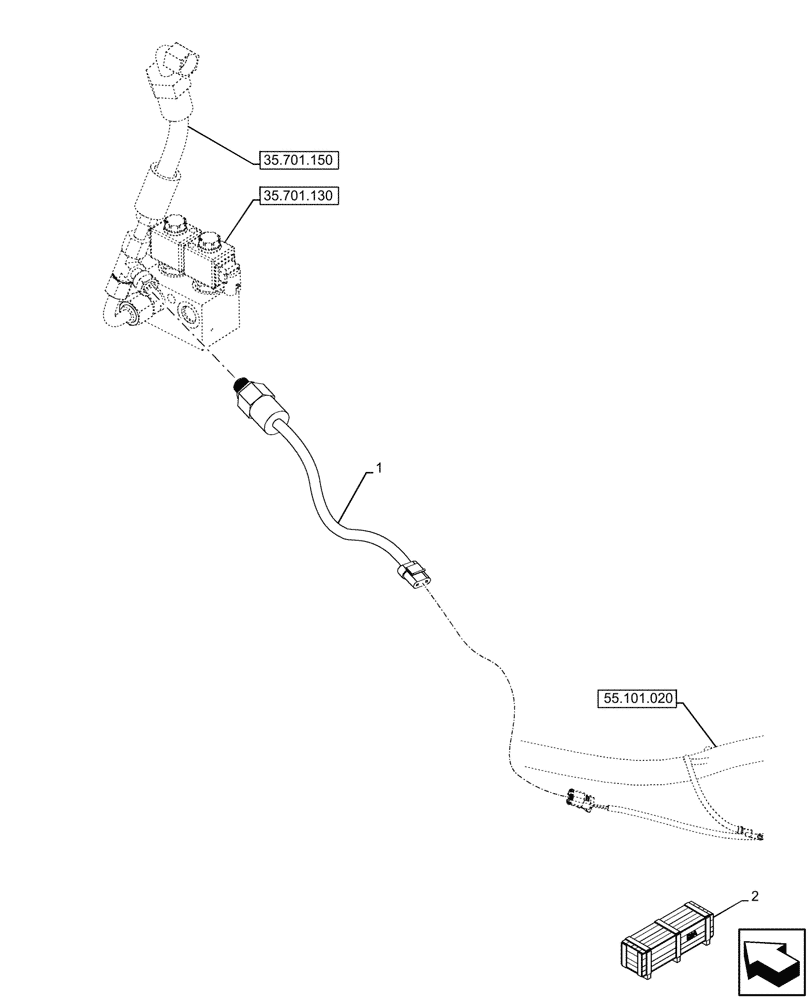 35.701.150

35.701.130

1

55.101.020

2