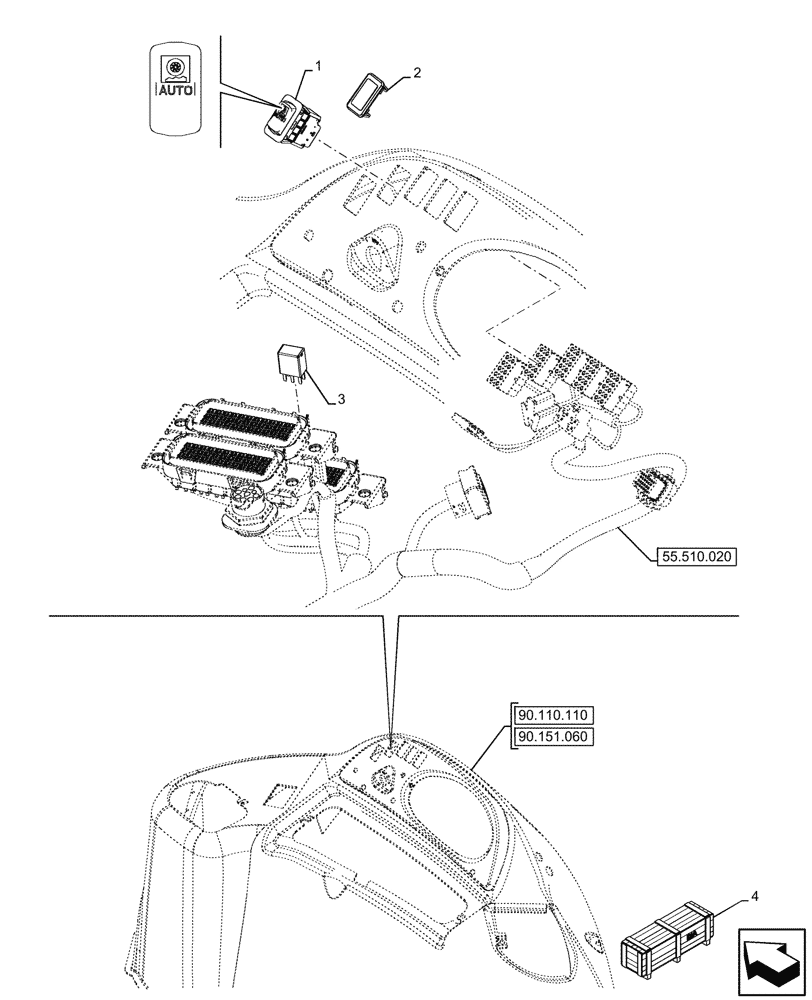 AUTO

1

2

3

55.510.020

90.110.110

90.151.060

4