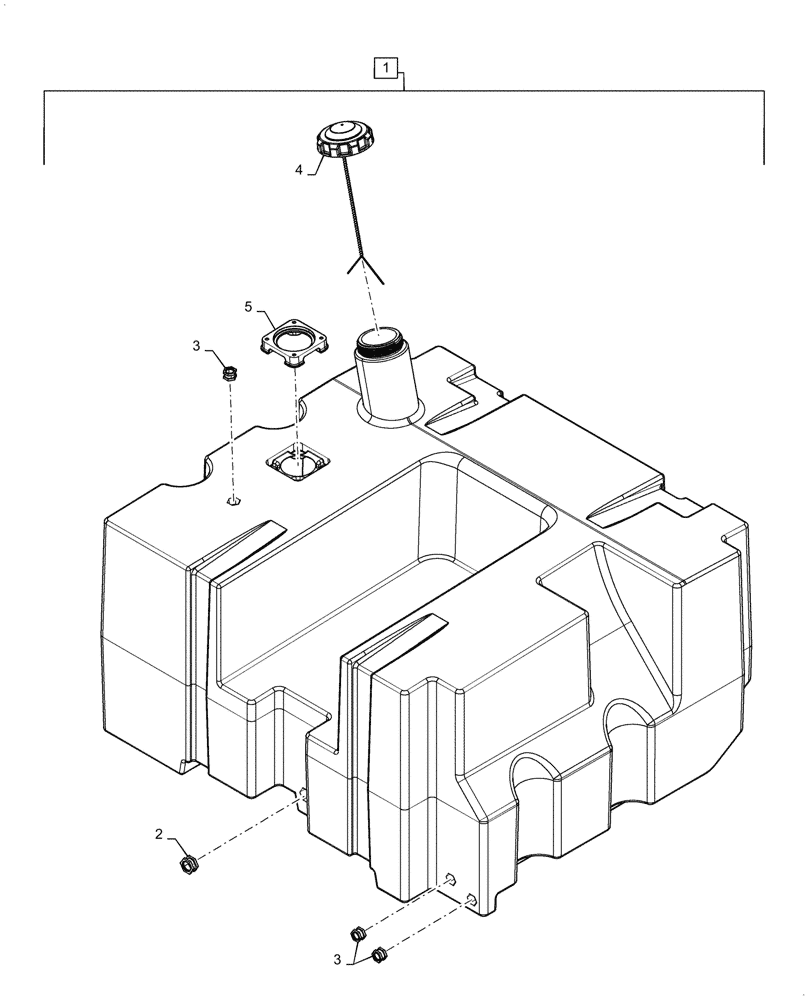 1
4
5
3
2
3