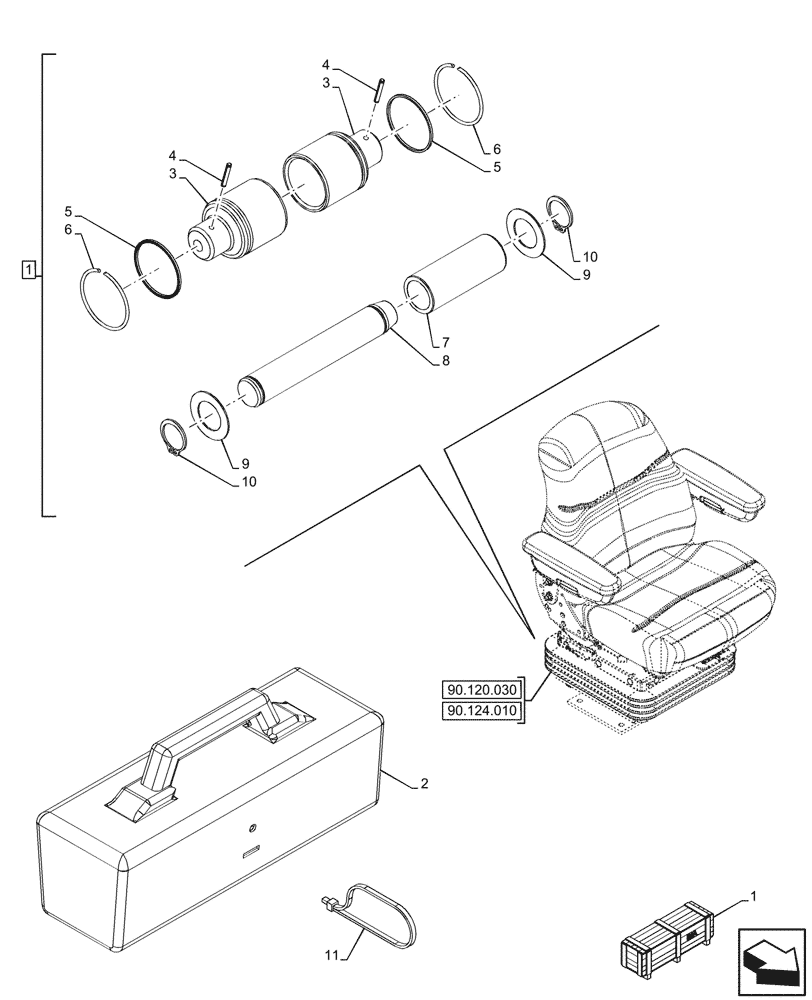 1
4
3
6
5
4
3
5
6
10
9
7
8
9
10
90.120.030
90.124.010
2
11
1