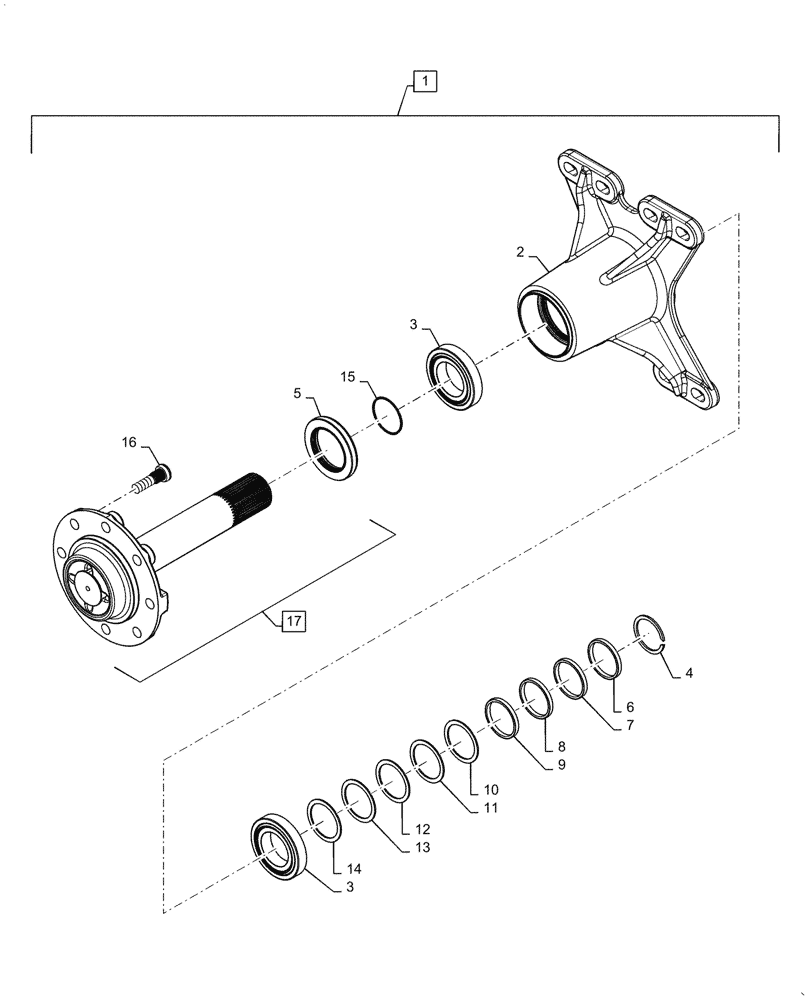 1
2
3
15
5
16
17
4
6
7
8
9
10
11
12
13
14
3