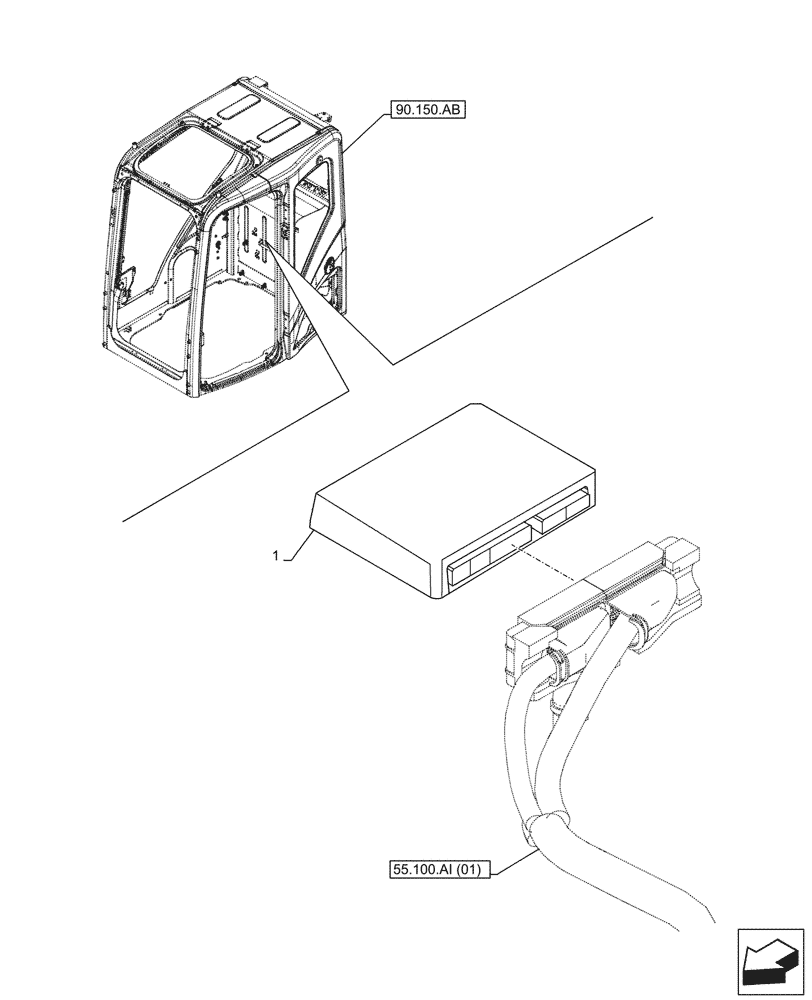 90.150.AB

1

55.100.AI (01)