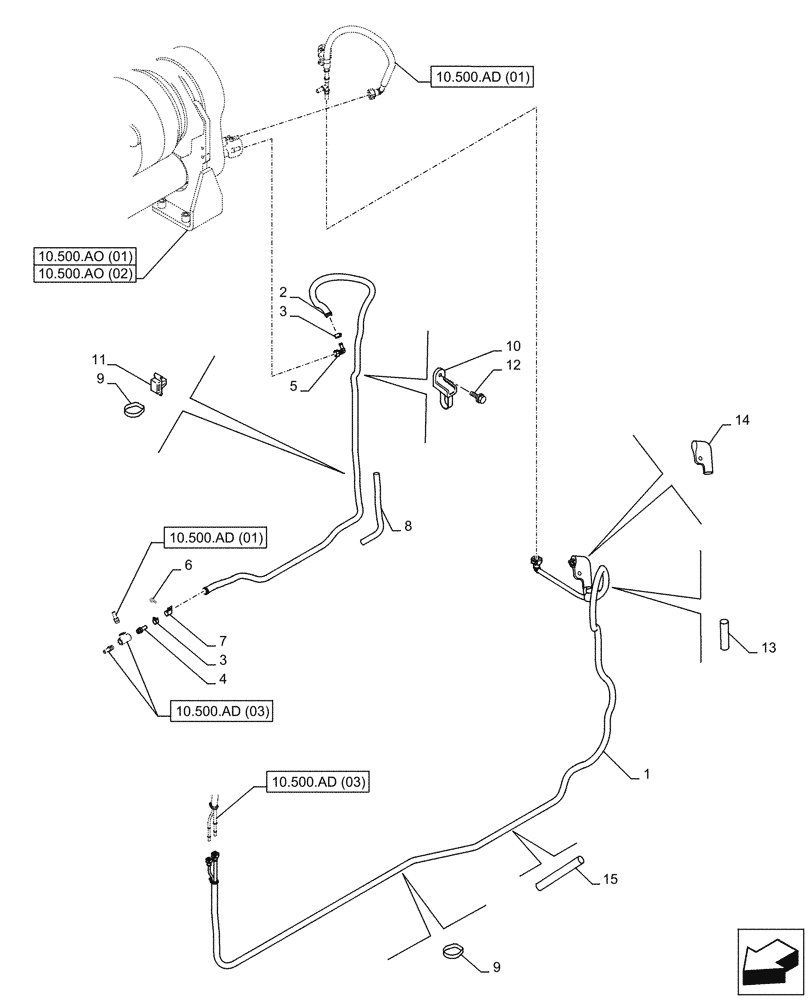 10.500.AD (01)

10.500.AO (01)
10.500.AO (02)

2
3
5
10
12
11
9
14
8
10.500.AD (01)
6
7
3
4
13
10.500.AD (03)
1
10.500.AD (03)
15
9