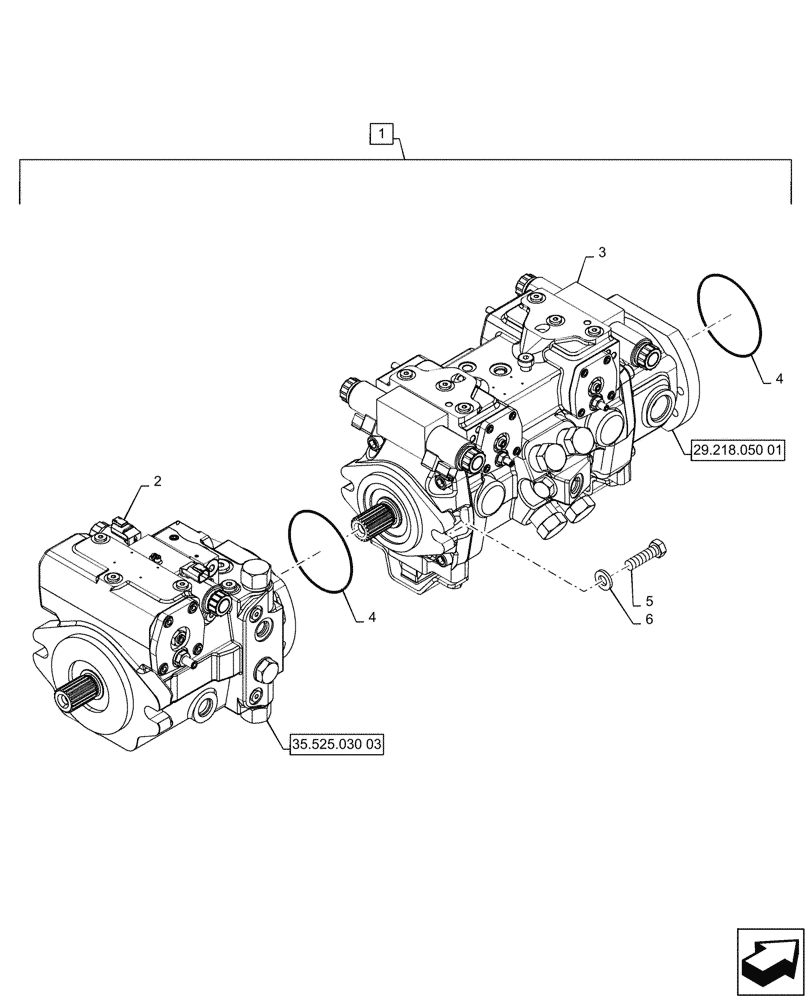 1

3

4

29.218.050 01

2

4

5

6

35.525.030 03