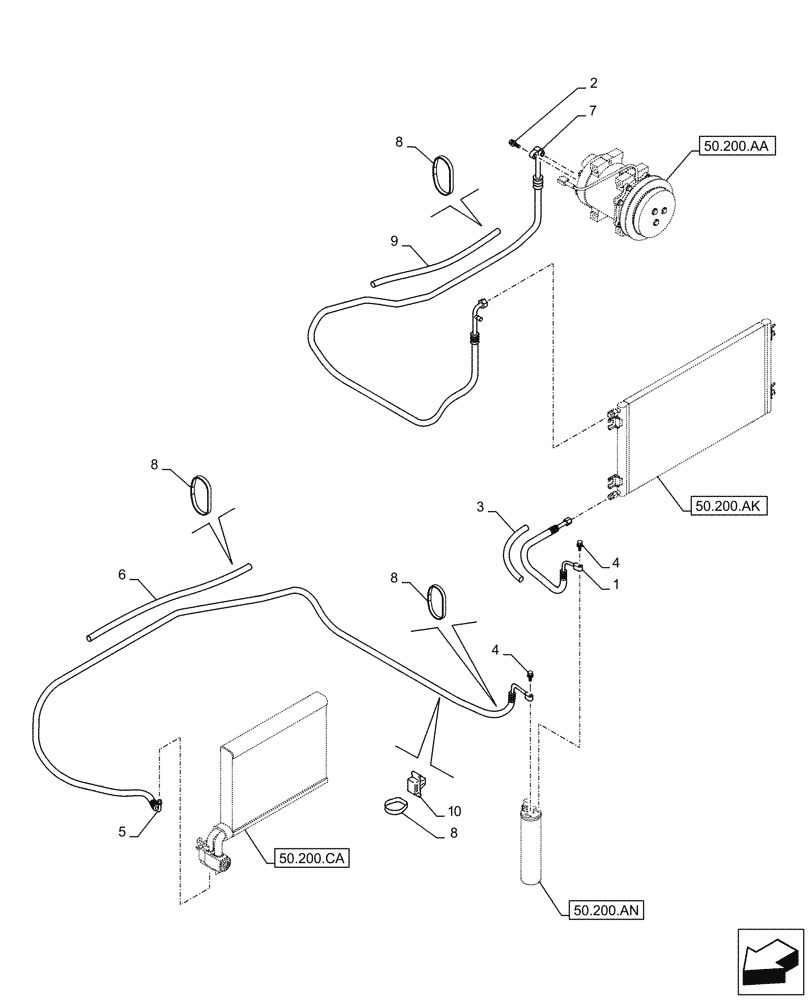 2
7
8
50.200.AA
9
8
50.200.AK
3
4
1
6
8
4
5
10
8
50.200.CA
50.200.AN