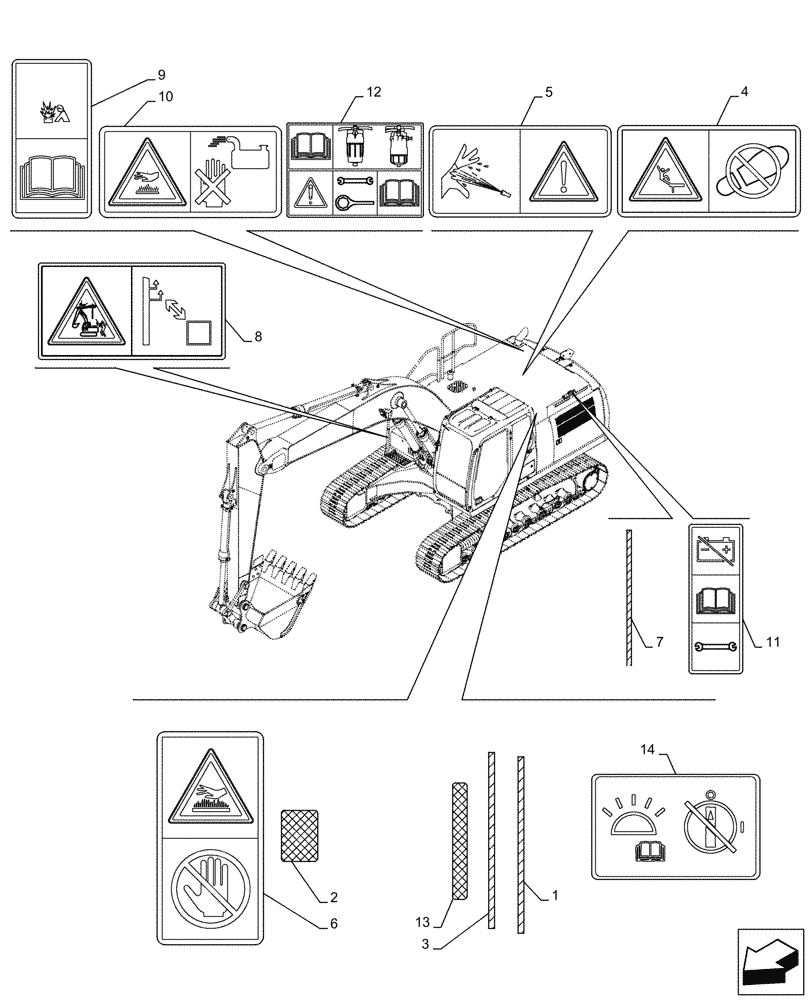 9
10
12
5
4
8
7
11
14
2
6
13
3
1