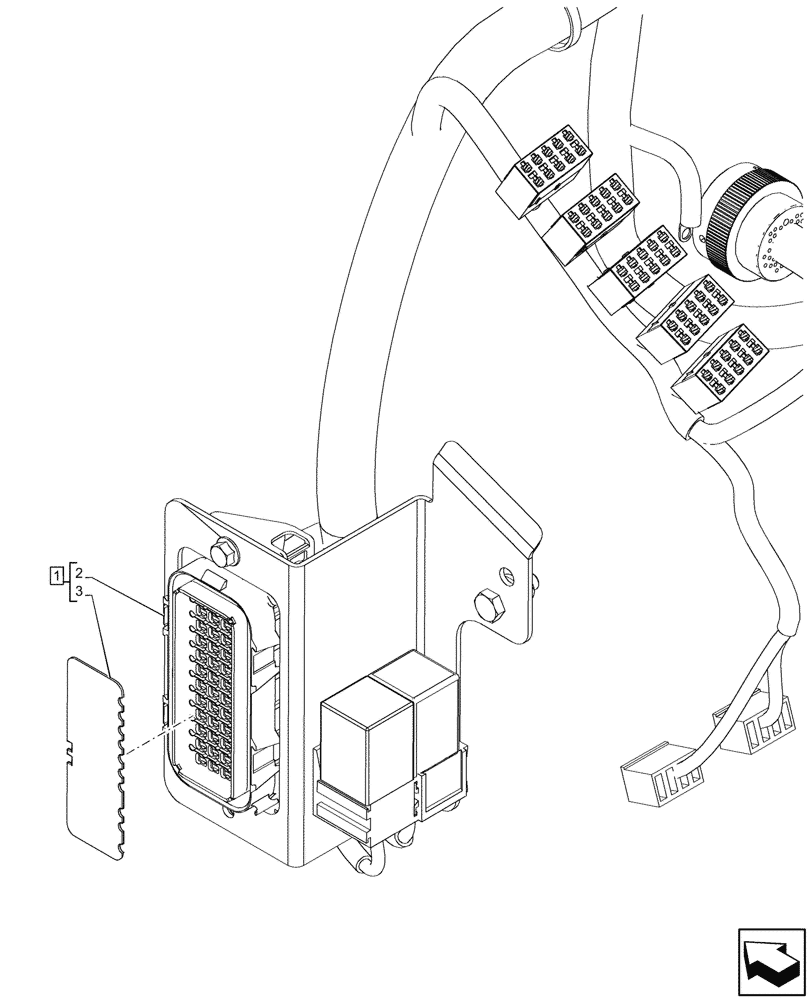 1
2
3