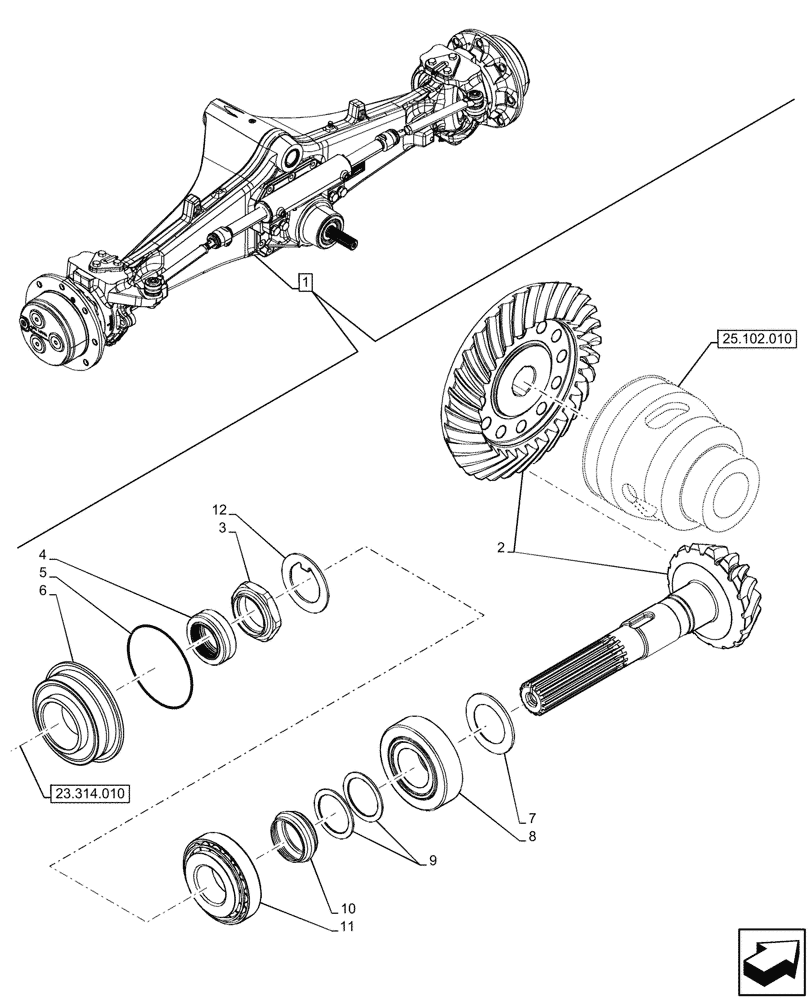 1
25.102.010
12
3
4
5
6
2
23.314.010
7
8
9
10
11