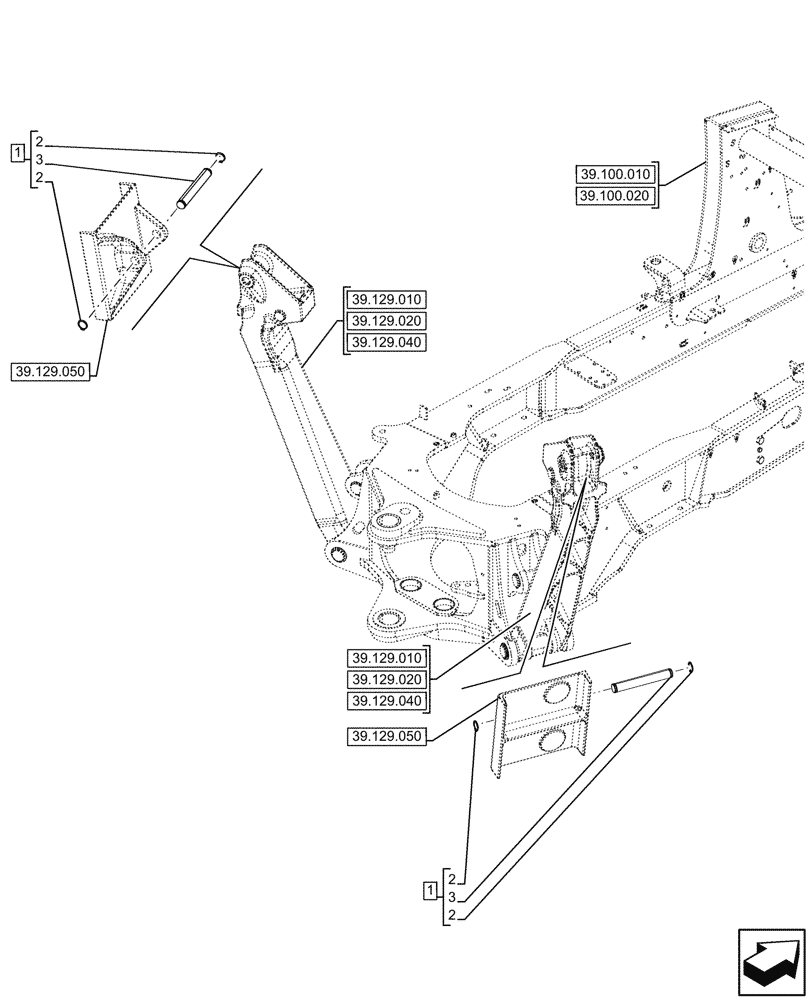 1
2
3
2

39.129.050

39.129.010
39.129.020
39.129.040

39.100.010
39.100.020

39.129.010
39.129.020
39.129.040

39.129.050

1
2
3
2