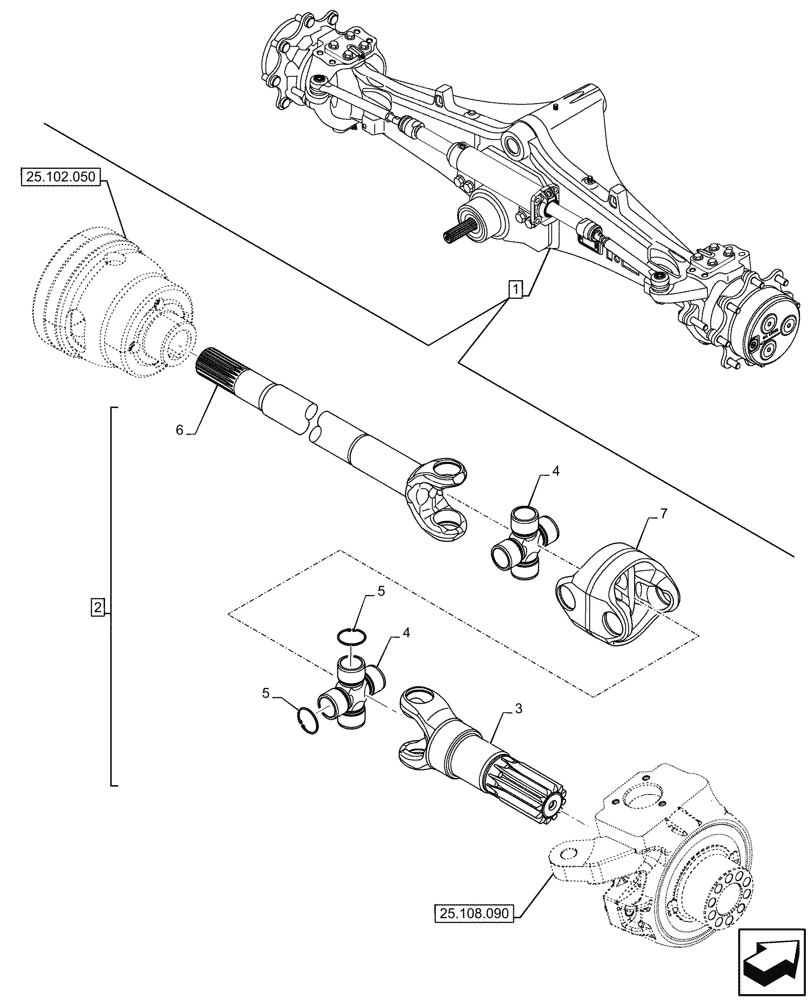 25.102.050

1

6

4

7

2

5

4

5

3

25.108.090