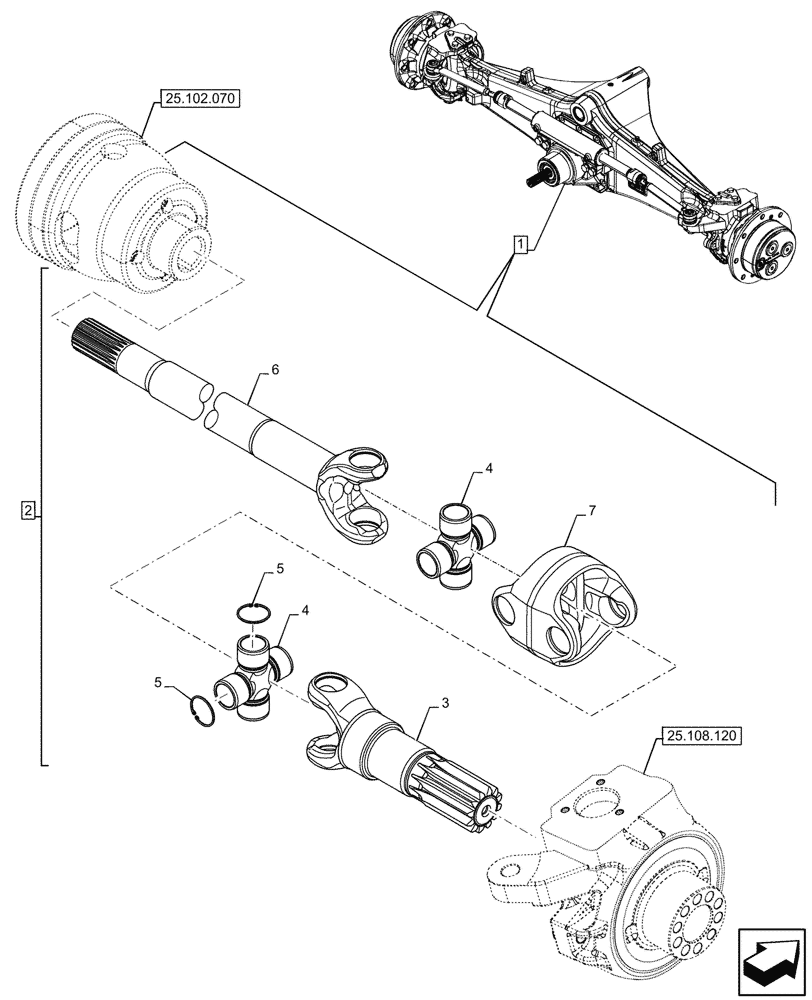 25.102.070

1

2

6

4

7

5

4

5

3

25.108.120