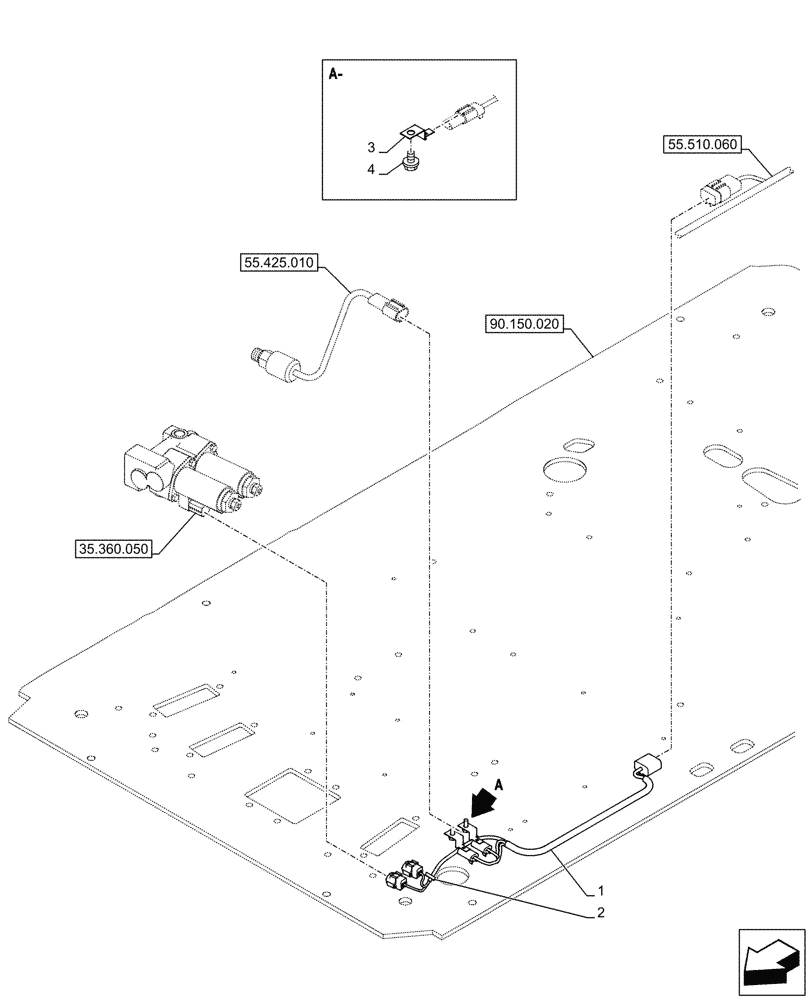 A-
3
4
55.510.060
55.425.010
90.150.020
35.360.050
A
1
2