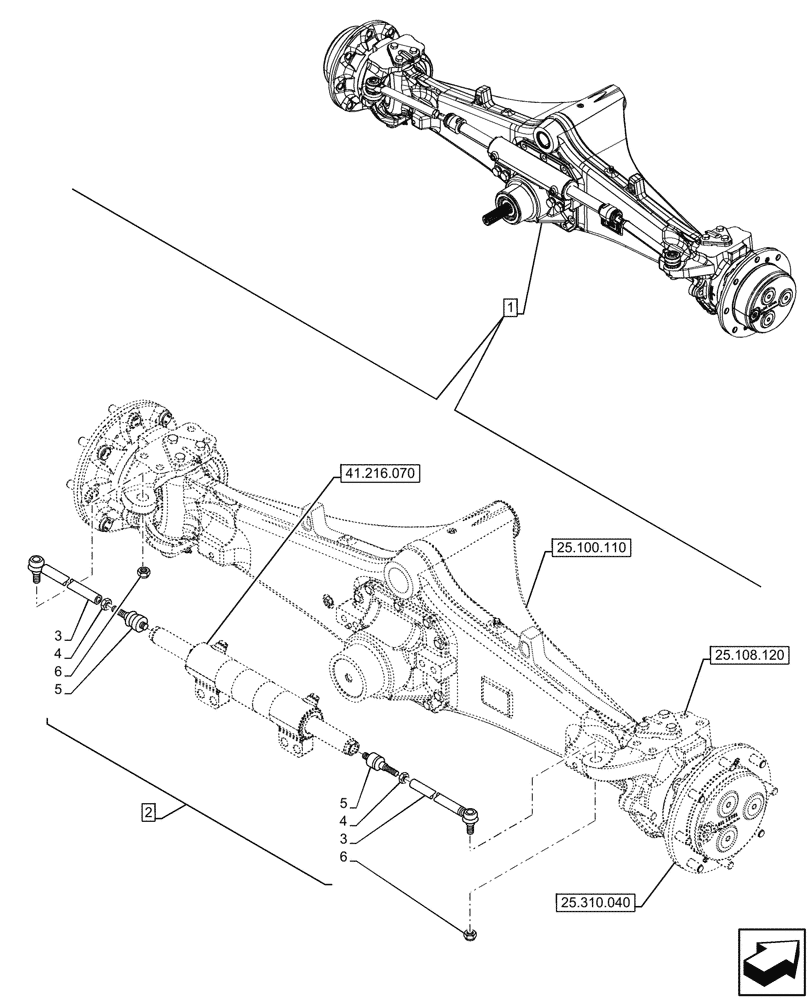 1

41.216.070

25.100.110

25.108.120

3
4
6
5

2

5
4
3
6

25.310.040