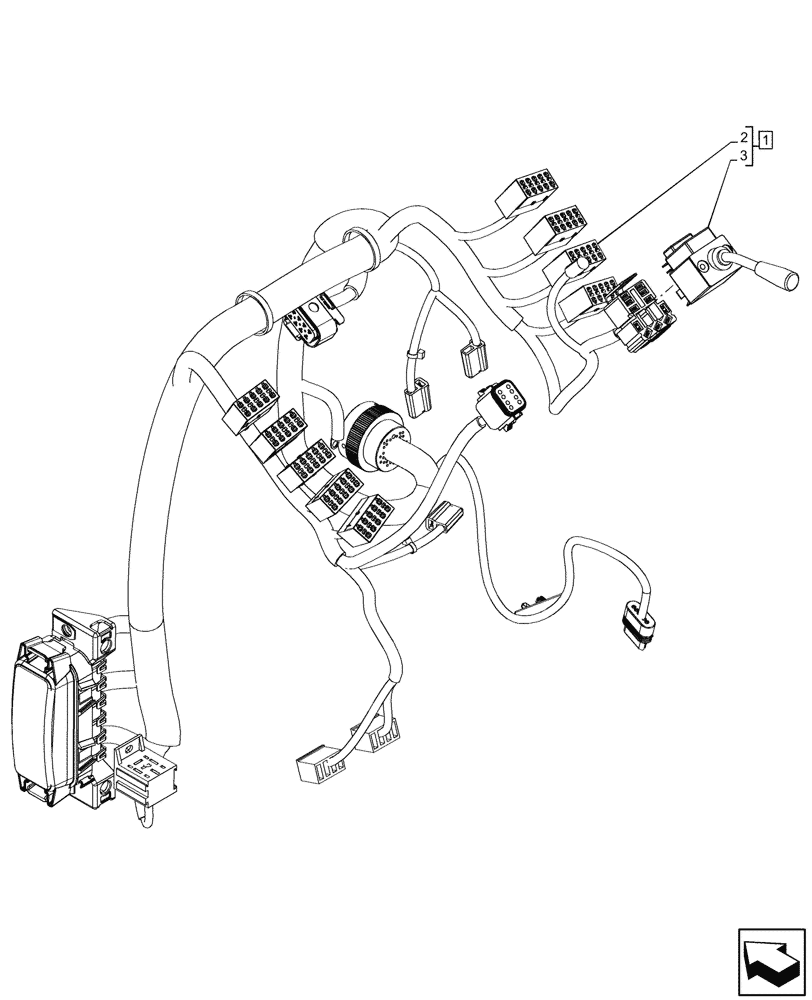 2
3
1