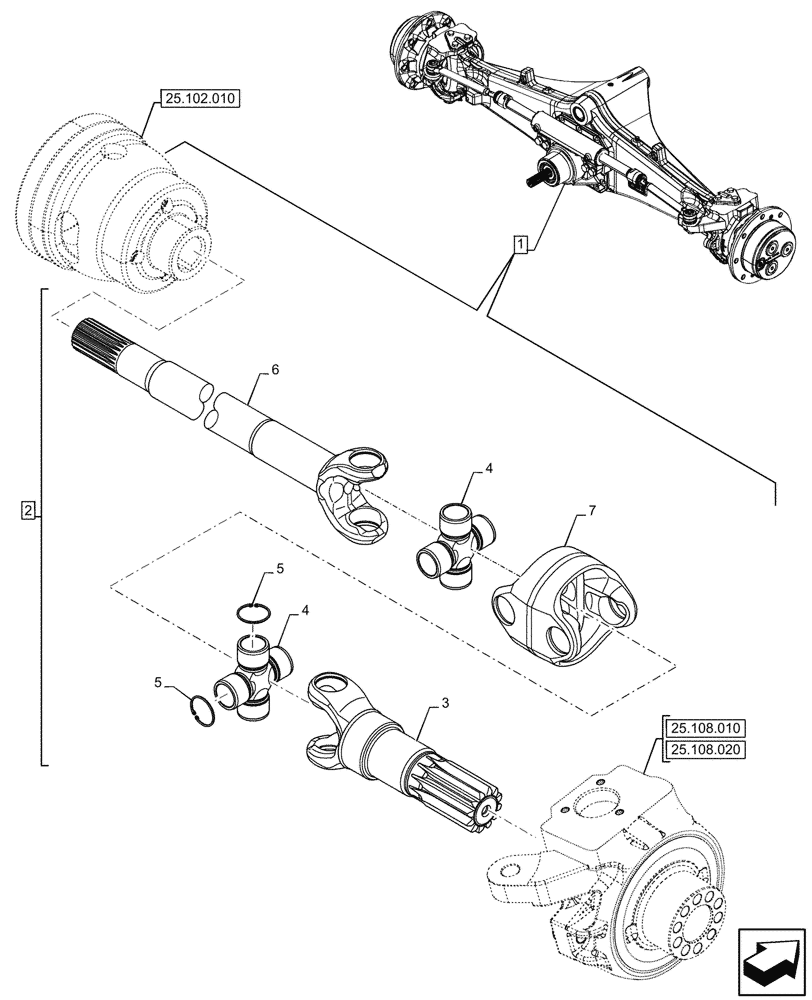 25.102.010

1

2

6

4

7

5

4

5

3

25.108.010

25.108.020