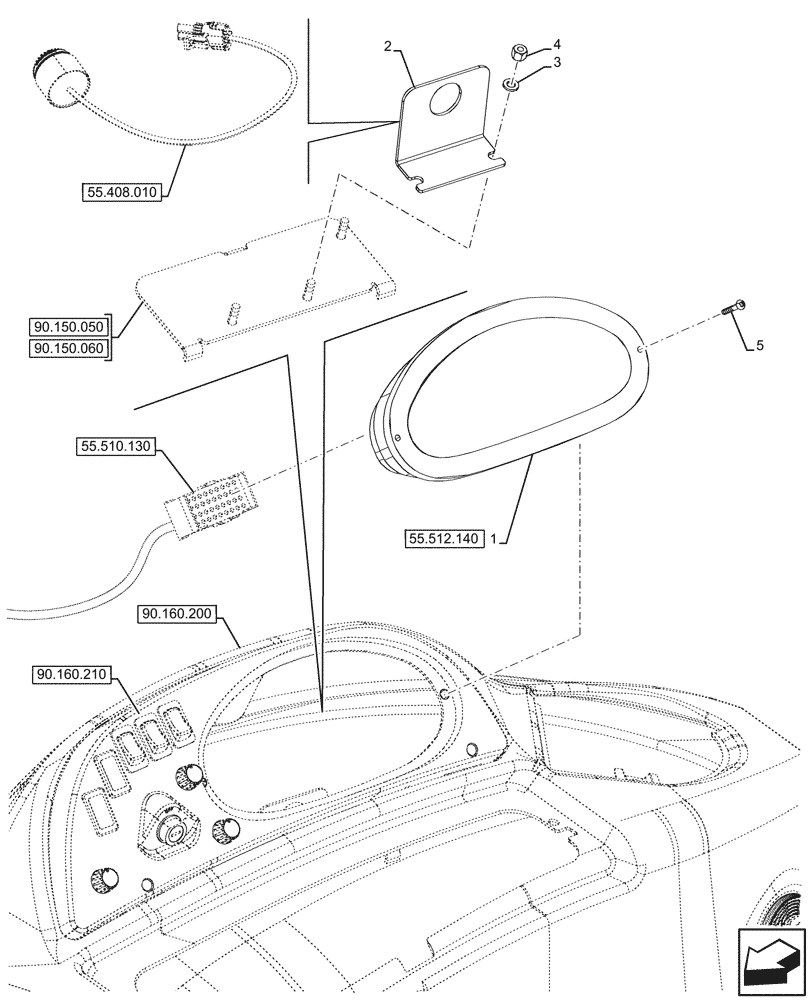 2
4
3
55.408.010
90.150.050
90.150.060
5
55.510.130
55.512.140
1
90.160.200
90.160.210