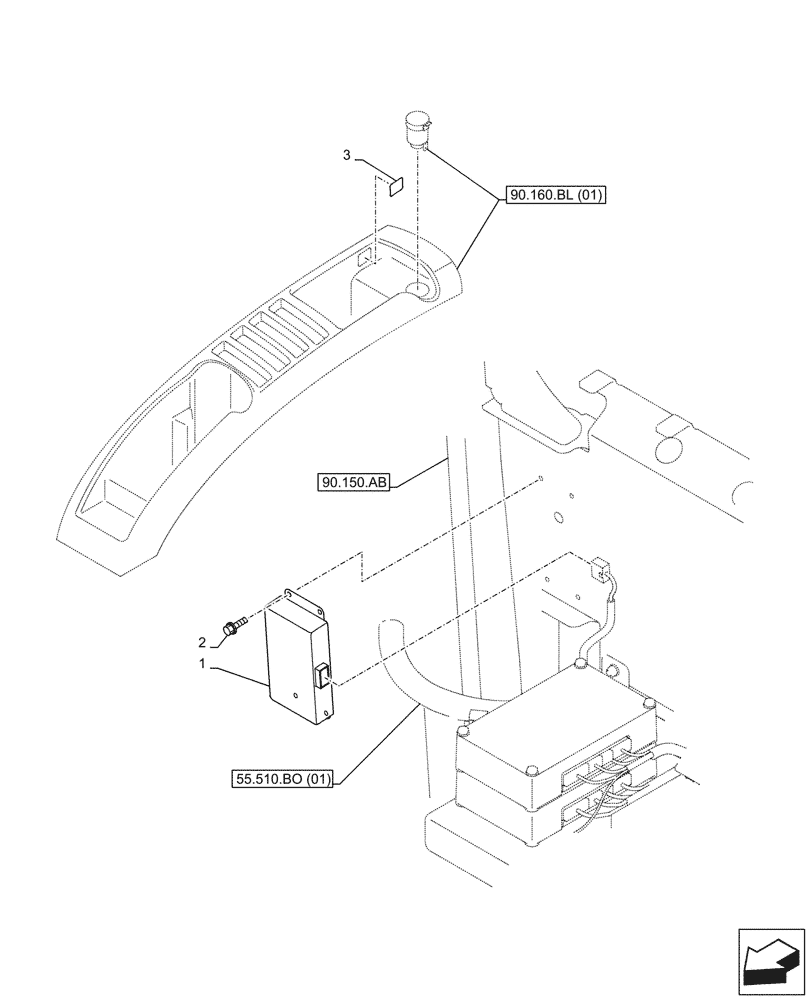 3

90.160.BL (01)

90.150.AB

2

1

55.510.BO (01)