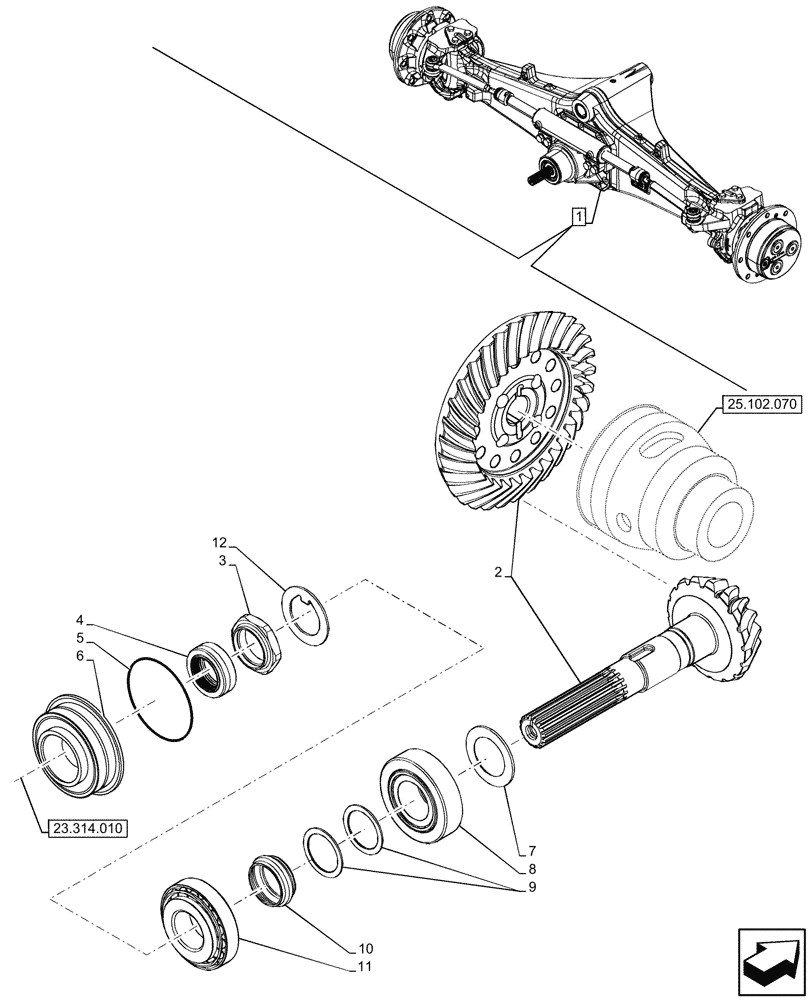 1
25.102.070
2
12
3
4
5
6
23.314.010
7
8
9
10
11