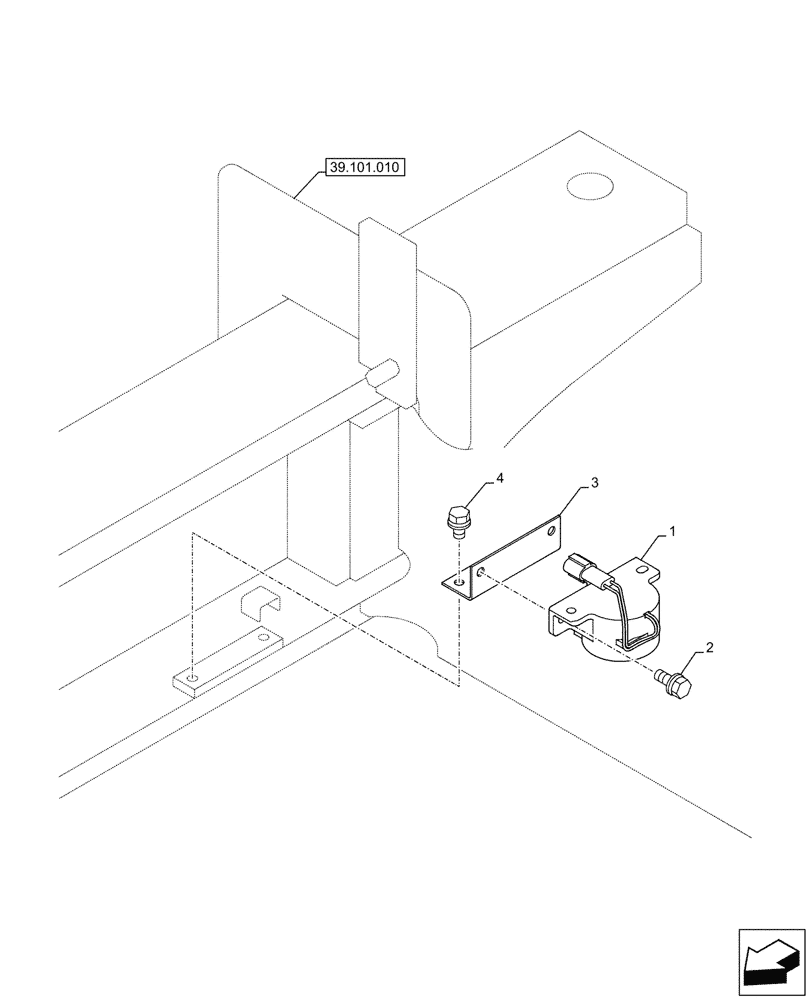 39.101.010

4

3

1

2