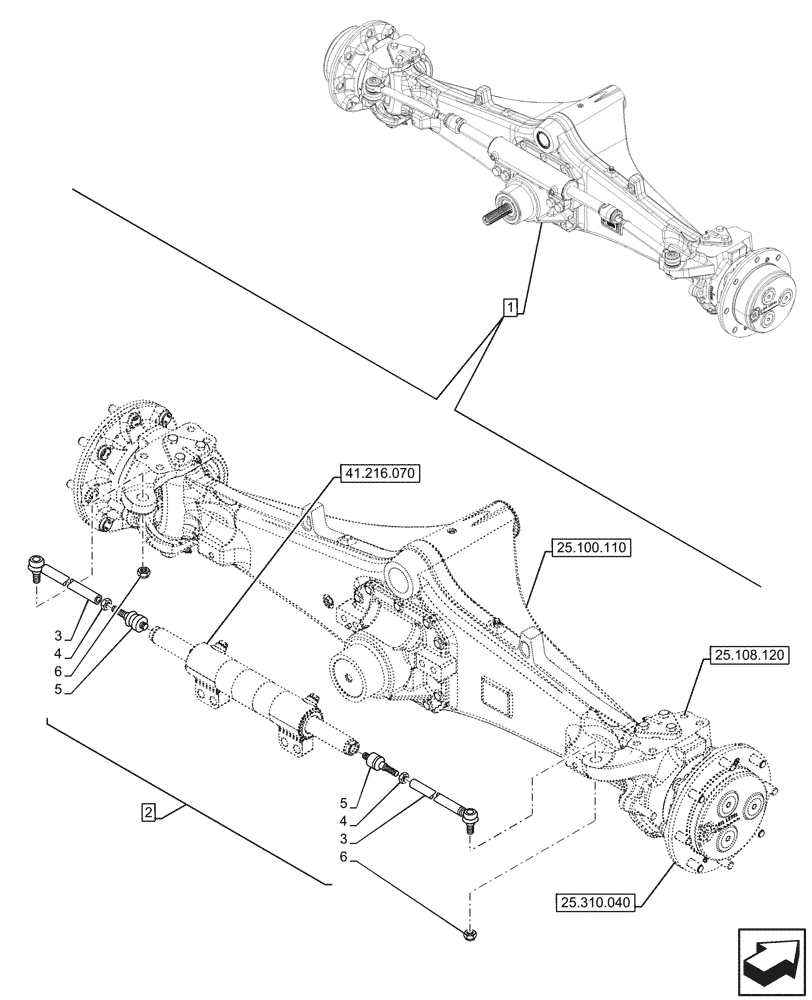 1
41.216.070
25.100.110
25.108.120
3
4
6
5
5
4
3
6
2
25.310.040