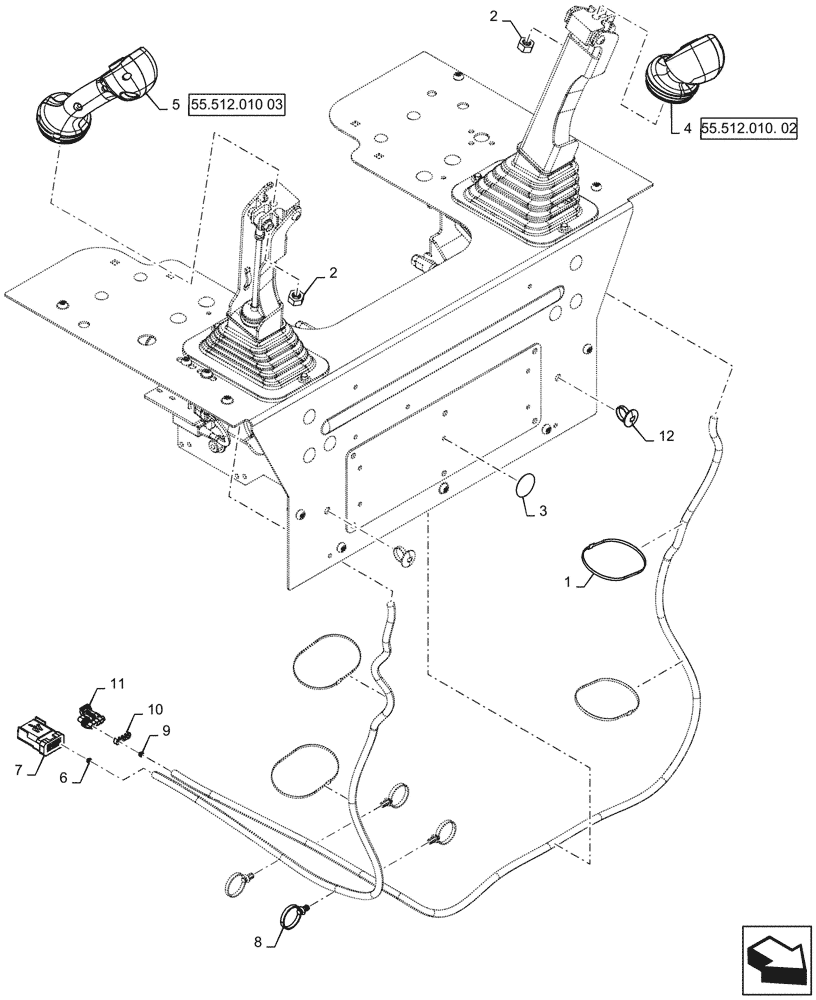 2
5 55.512.010 03
4 55.512.010. 02
2
12
3
1
11
10
9
7
6
8