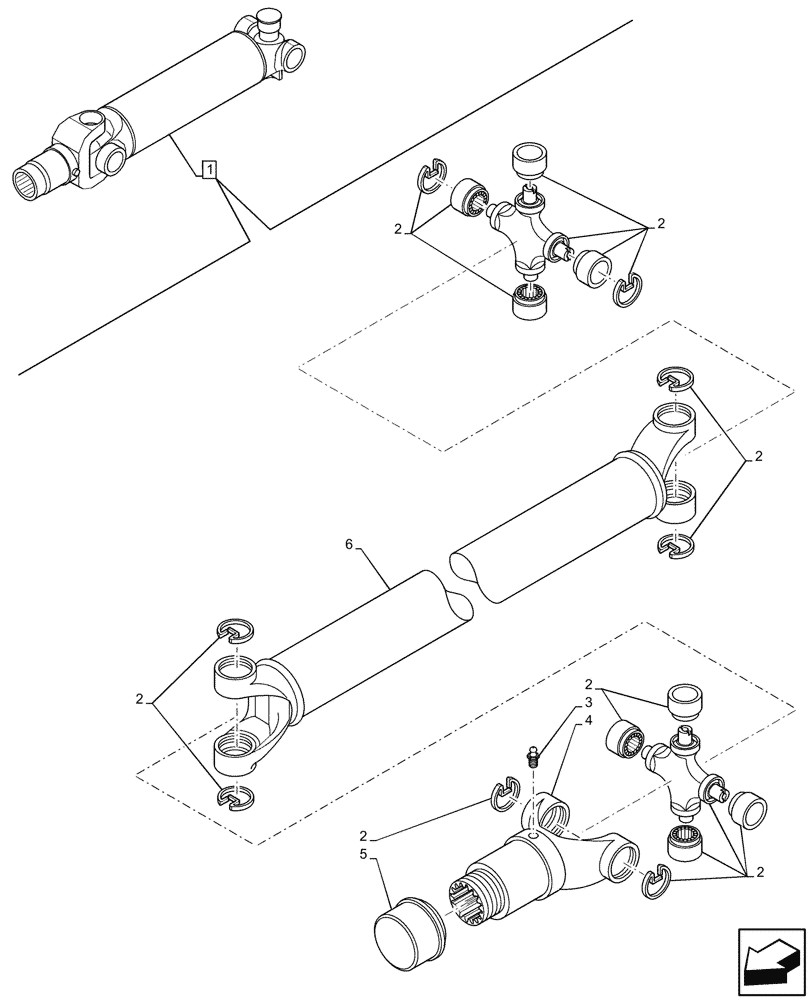 1
2
2
2
6
2
2
3
4
2
5
2