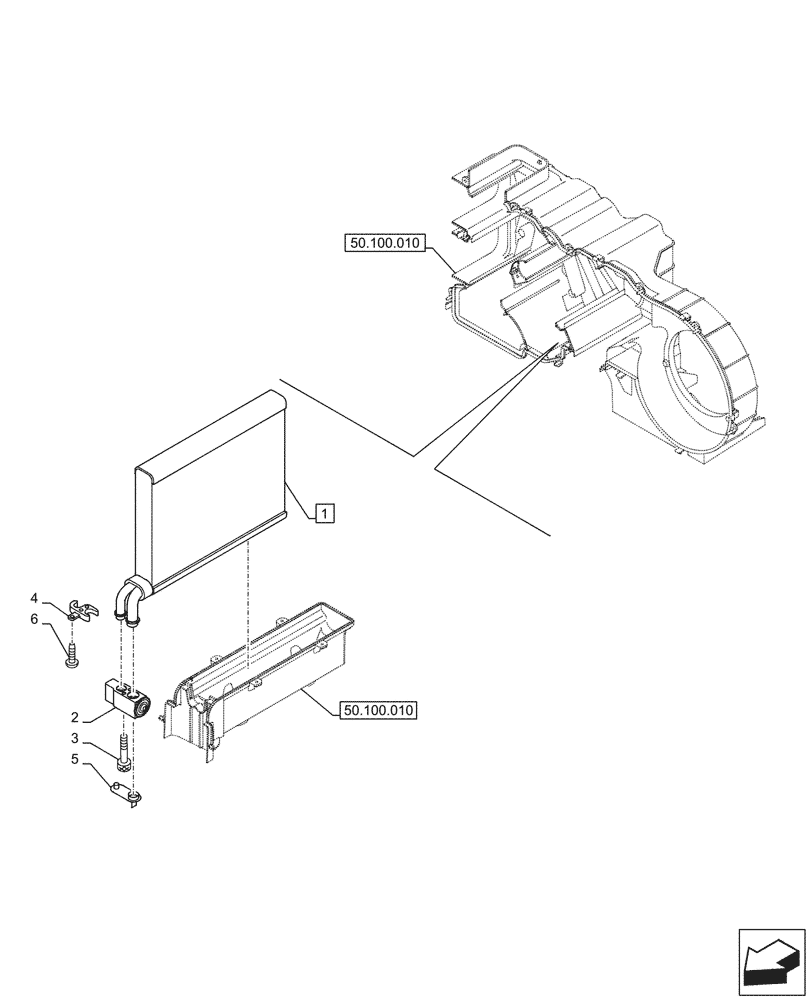 50.100.010

1

4

6

2

3

5

50.100.010