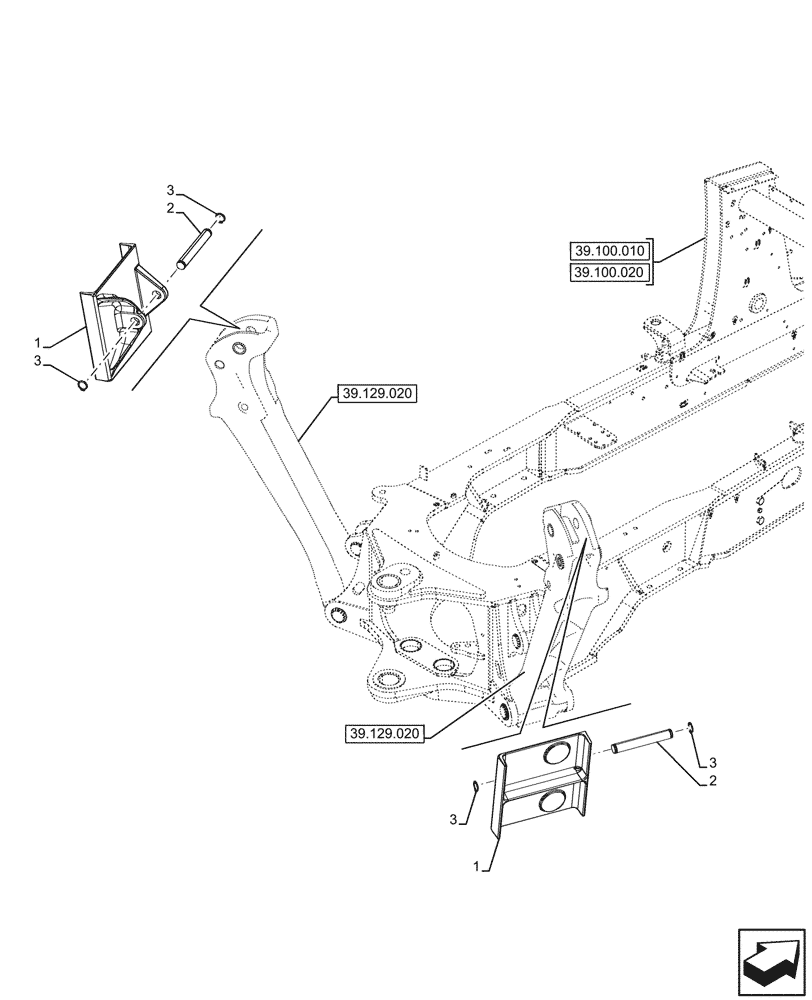 3
2
1
3
39.100.010
39.100.020
39.129.020
39.129.020
3
2
3
1