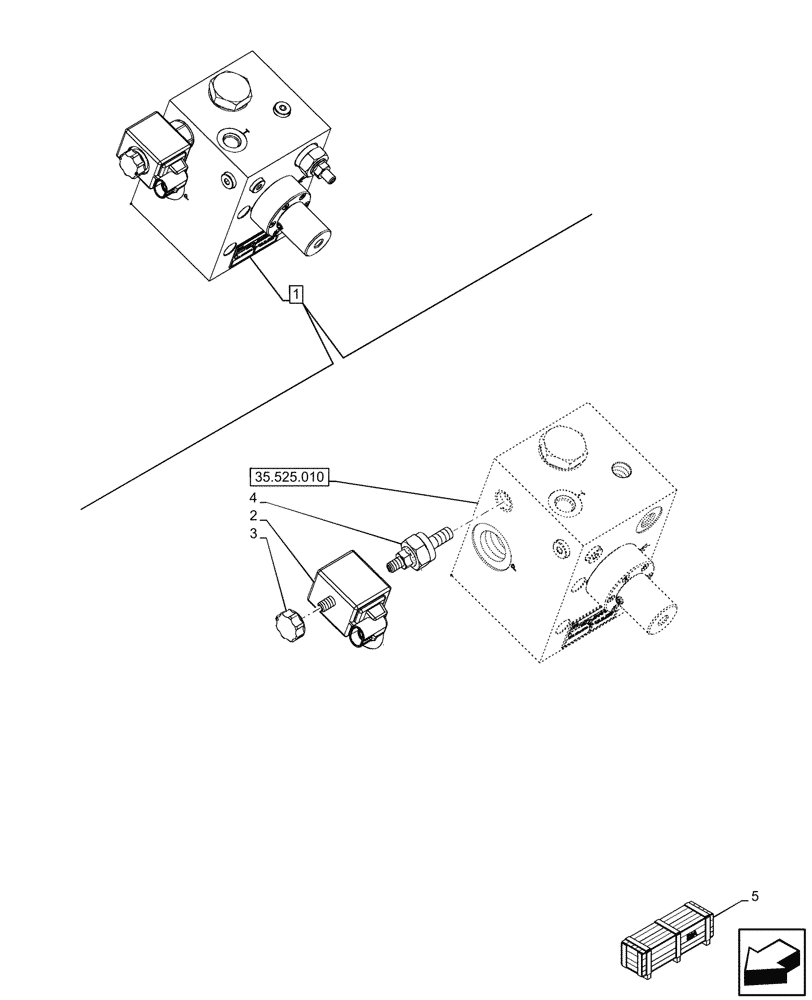 1
35.525.010
4
2
3
5