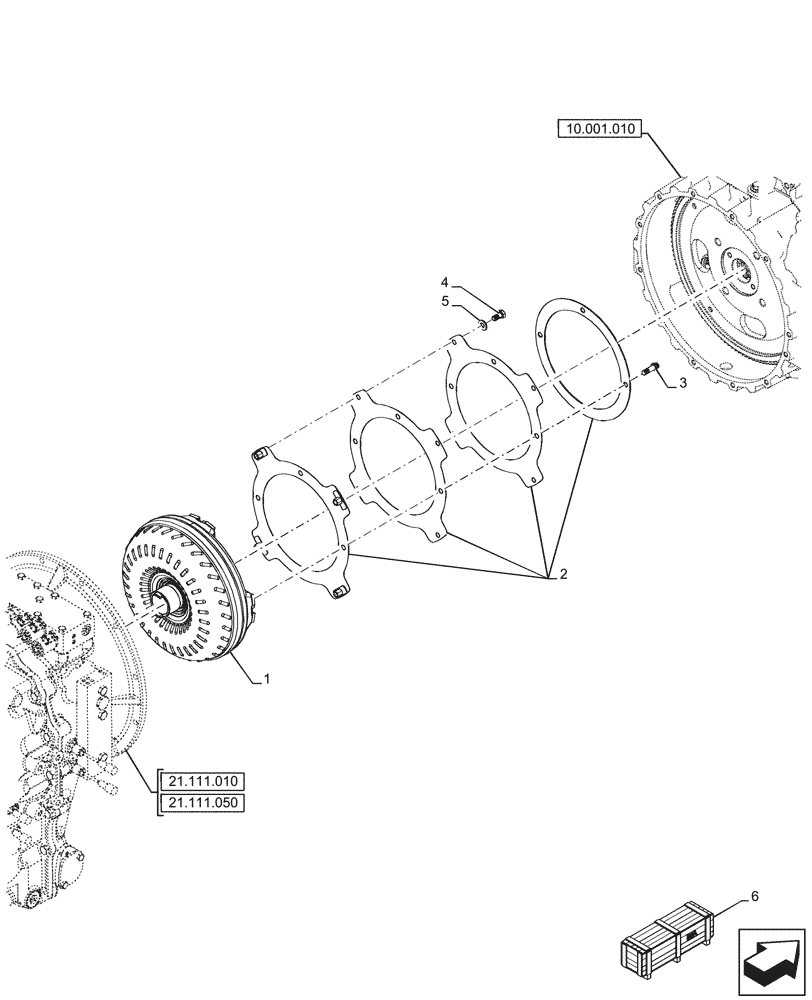 10.001.010

4
5
3
2
1

21.111.010
21.111.050

6