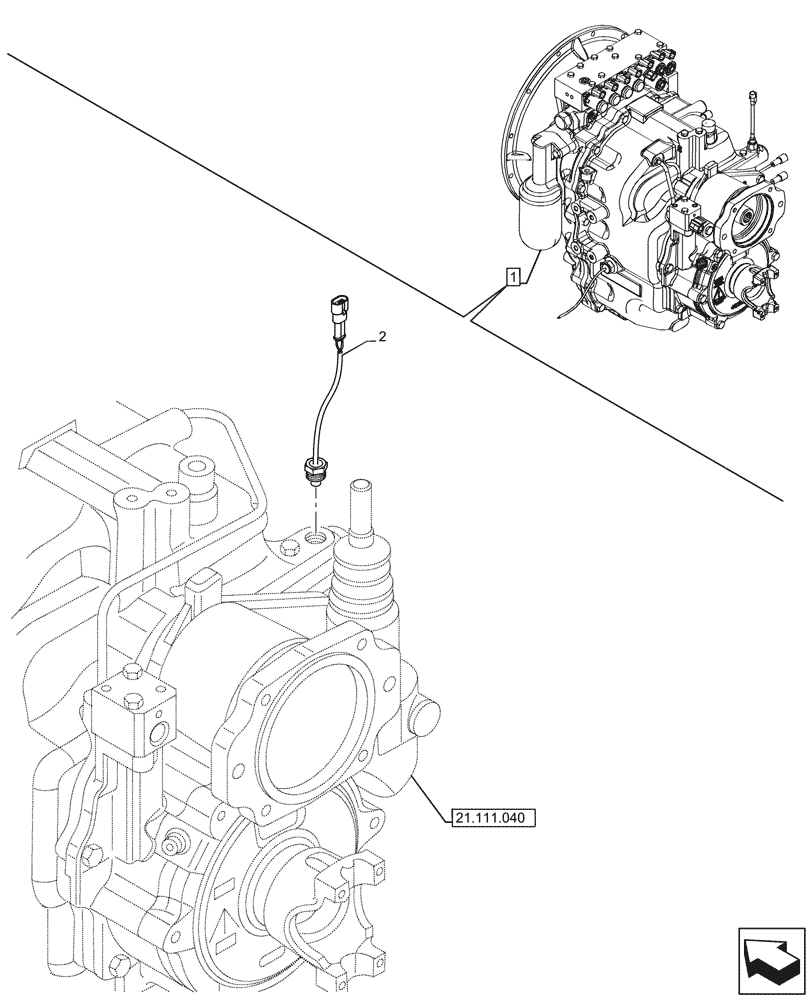 1

2

21.111.040