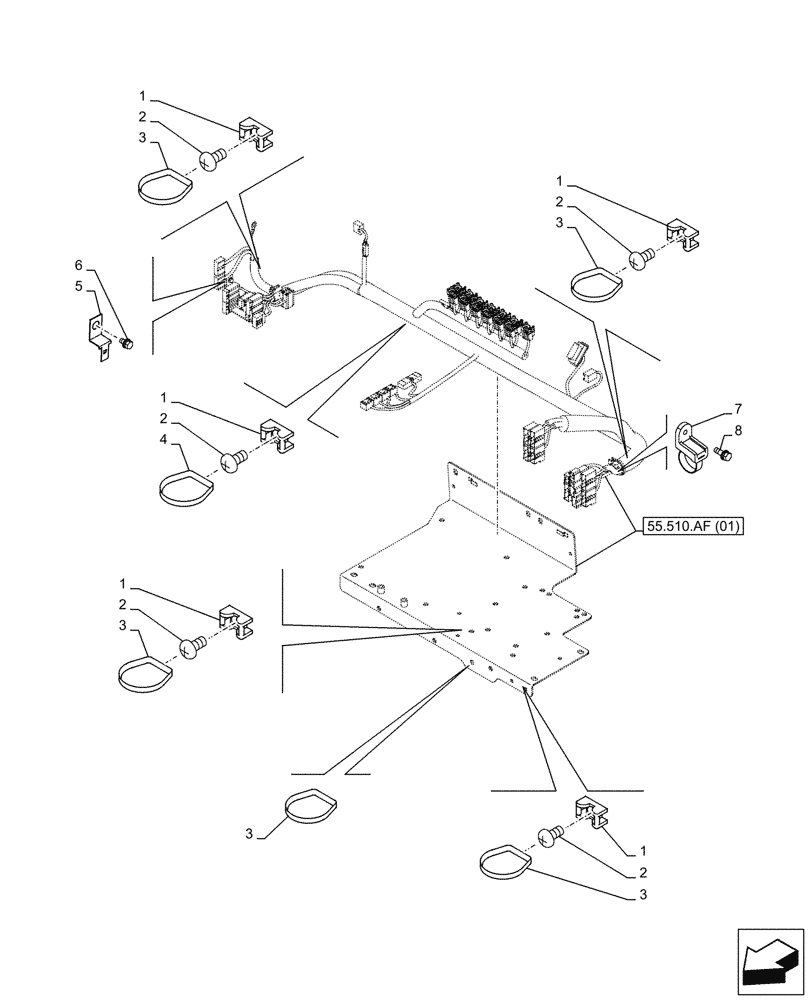 1
2
3
1
2
3
6
5
1
2
4
7
8
55.510.AF (01)
1
2
3
3
1
2
3